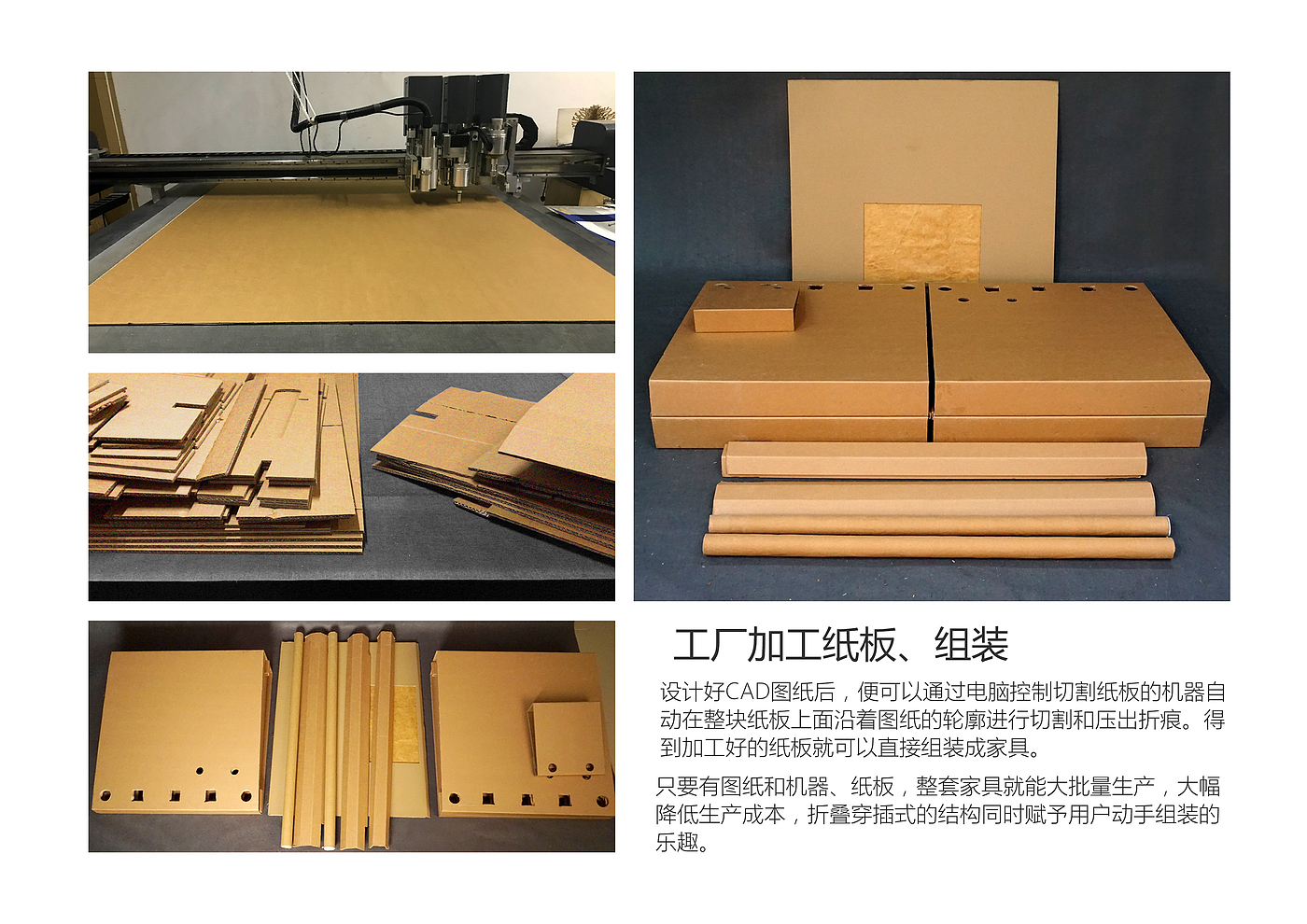 工厂加工纸板、组装

设计好CAD图纸后，便可以通过电脑控制切割纸板的机器自动在整块纸板上面沿着图纸的轮廓进行切割和压出折痕。得到加工好的纸板就可以直接组装成家具。

只要有图纸和机器、纸板，整套家具就能大批量生产，大幅降低生产成本，折叠穿插式的结构同时赋予用户动手组装的乐趣。