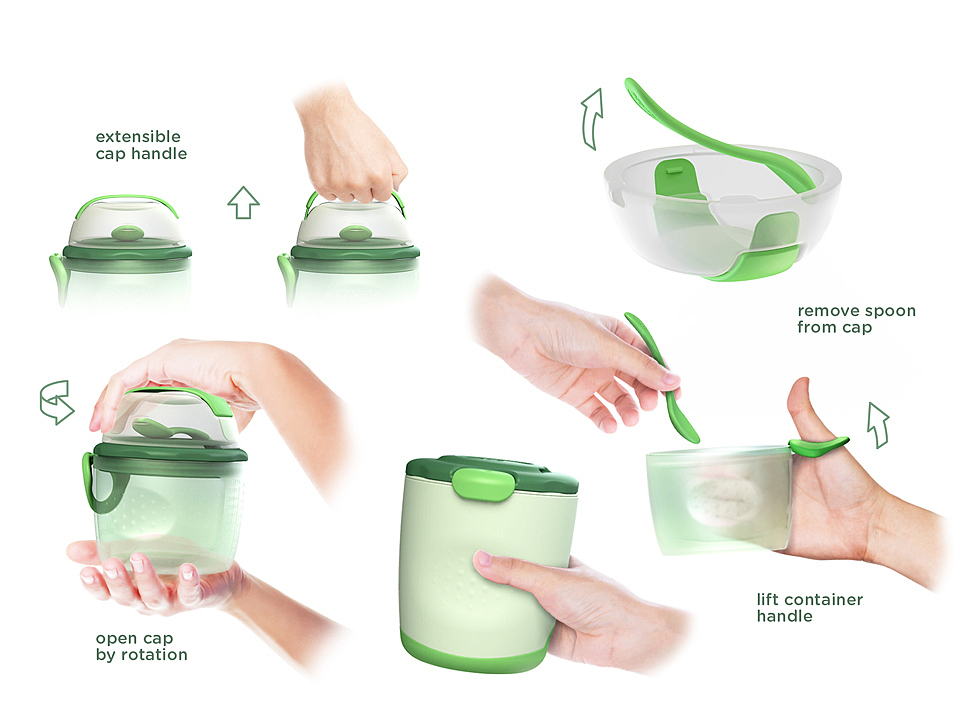 extensible
cap handle

remove spoon
from cap

open cap
by rotation

lift container
handle