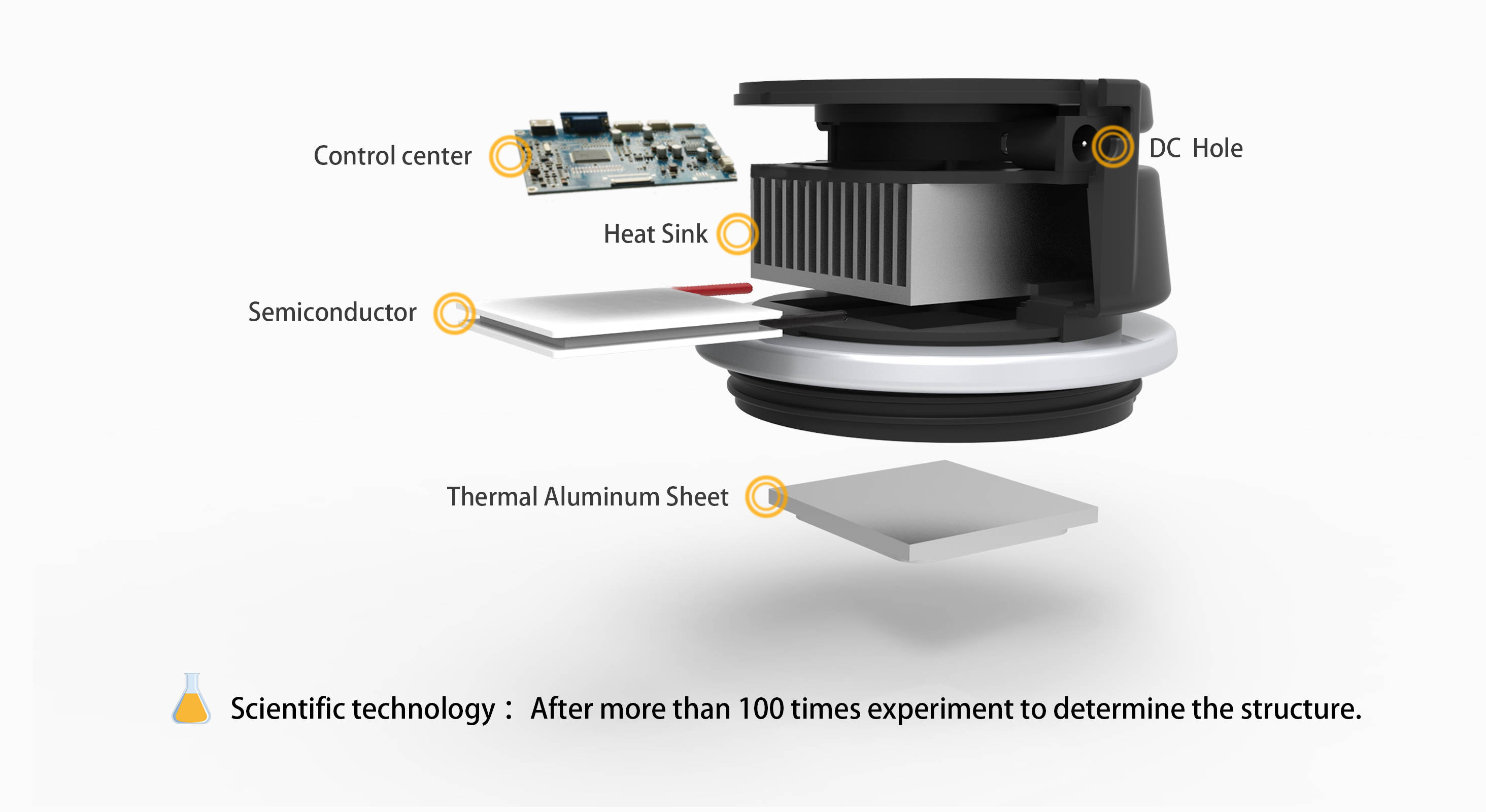 Control center

DC Hole

Heat Sink

Semiconductor

Thermal Aluminum Sheet

Scientific technology： After more than 100 times experiment to determine the structure.