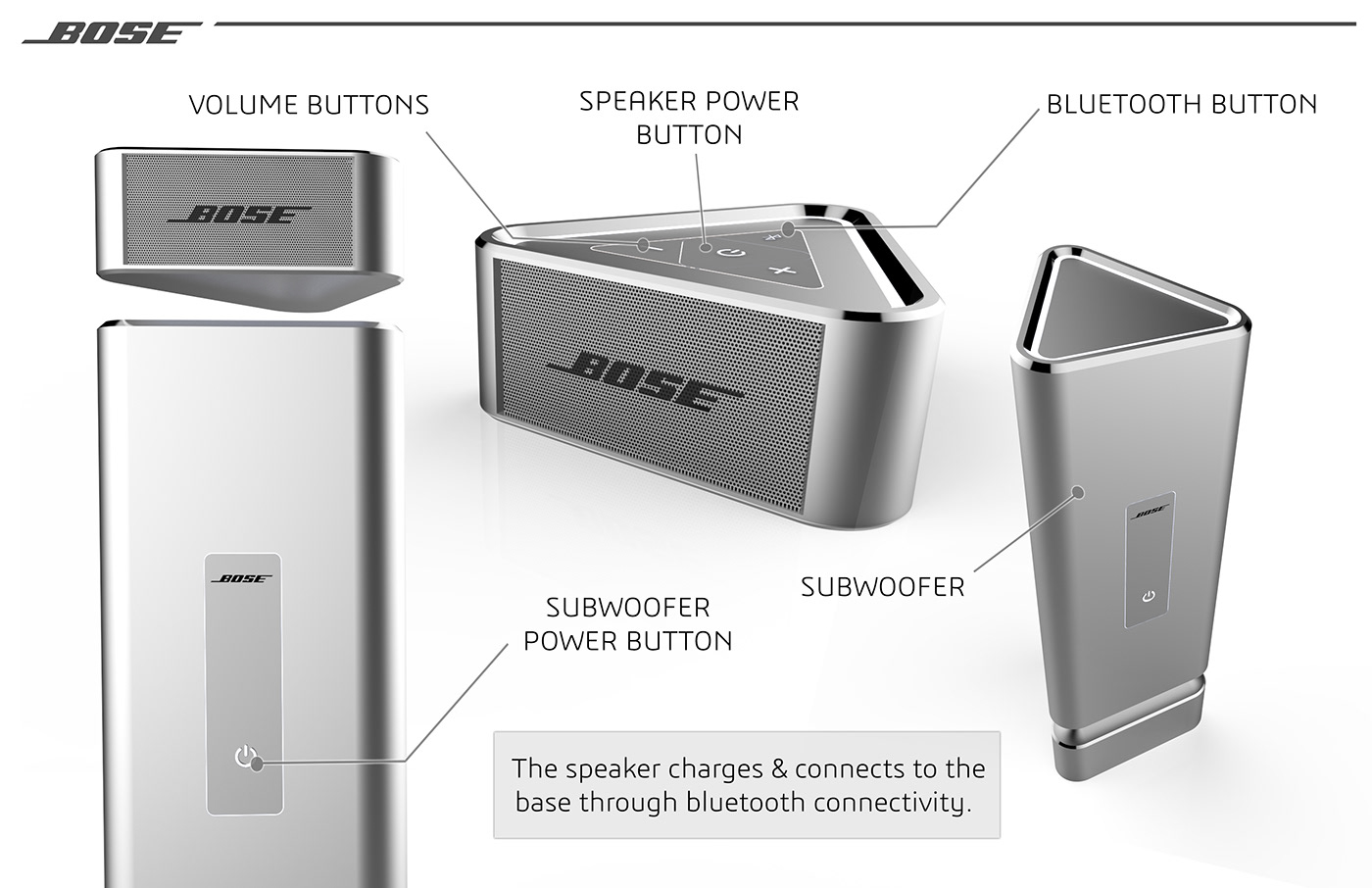 BOSE

VOLUME BUTTONS

SPEAKER POWER BUTTON

BLUETOOTH BUTTON

BOSE

BOSE

BOSE

BOSE

SUBWOOFER POWER BUTTON

SUBWOOFER

The speaker charges & connects to the base through bluetooth connectivity.