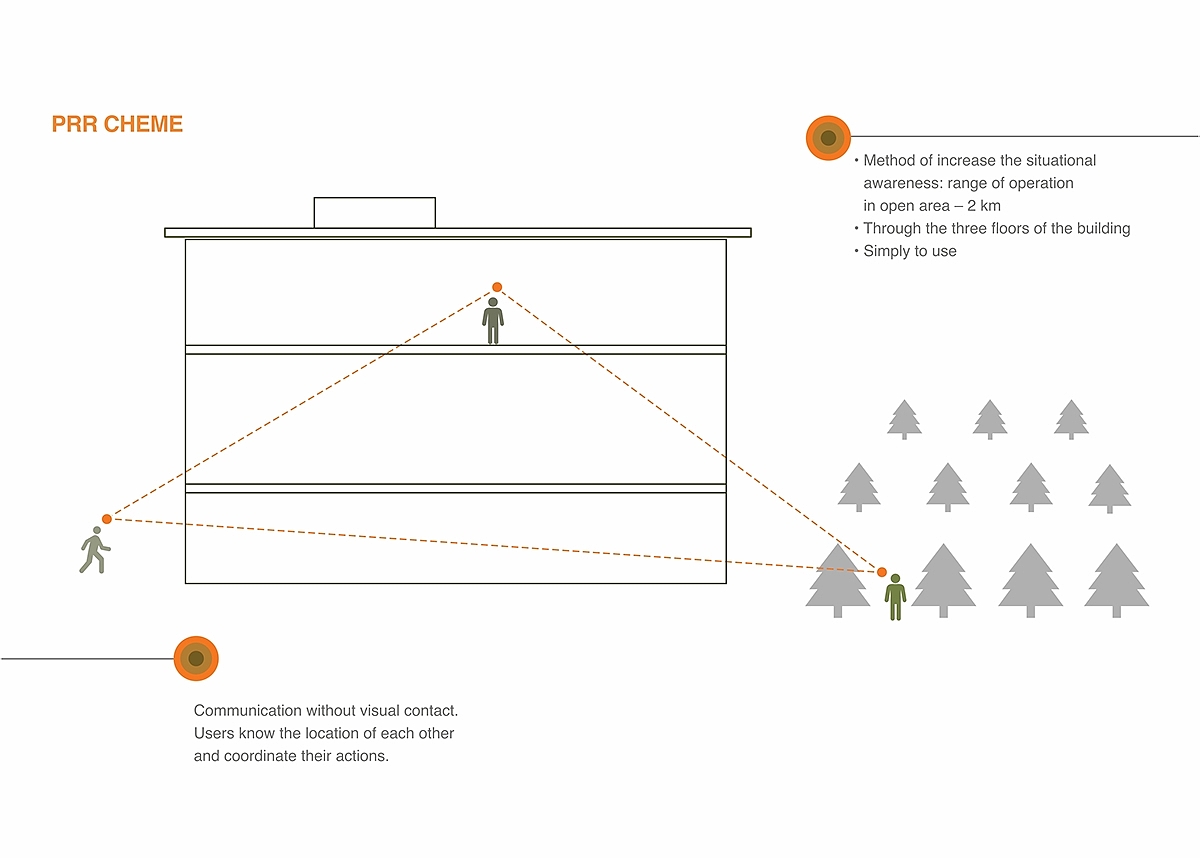 PRR CHEME

• Method of increase the situational awareness: range of operation in open area – 2 km
• Through the three floors of the building
• Simply to use

Communication without visual contact. Users know the location of each other and coordinate their actions.