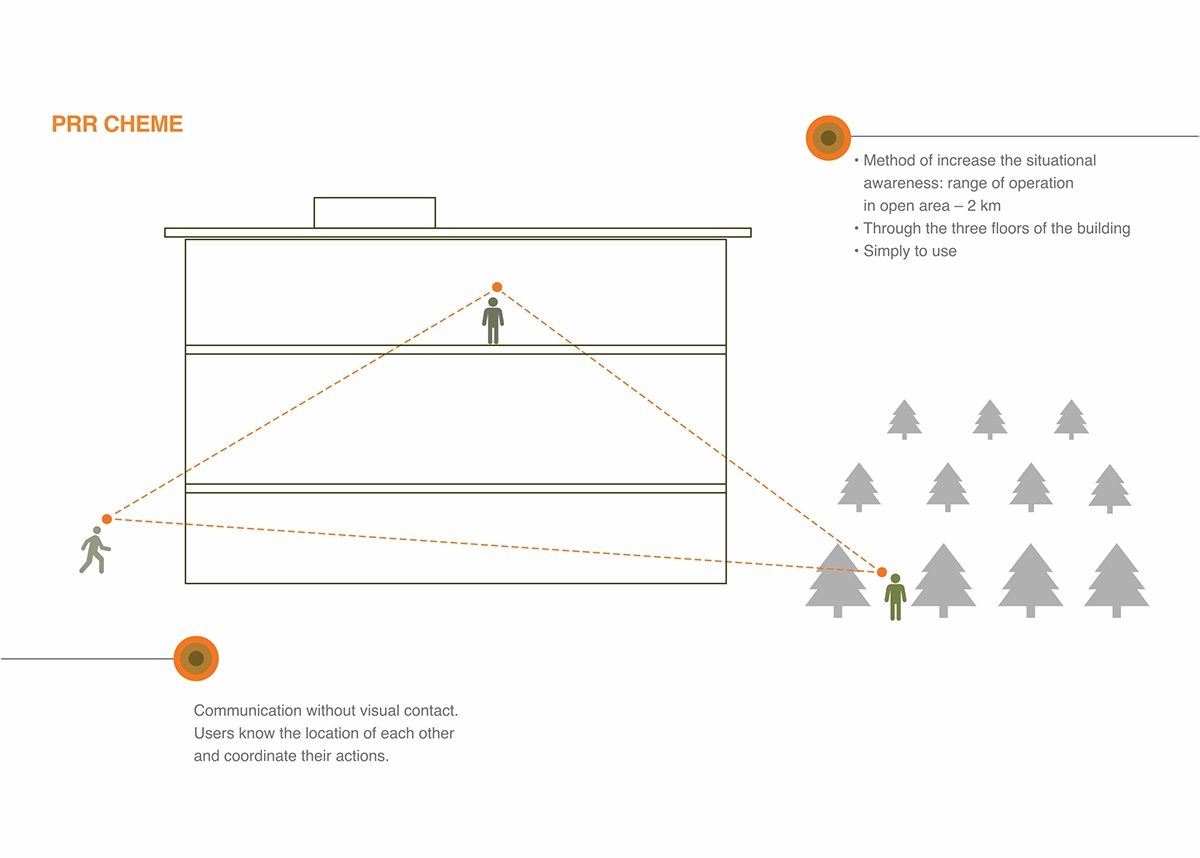 PRR CHEME

• Method of increase the situational awareness: range of operation in open area – 2 km
• Through the three floors of the building
• Simply to use

Communication without visual contact. Users know the location of each other and coordinate their actions.