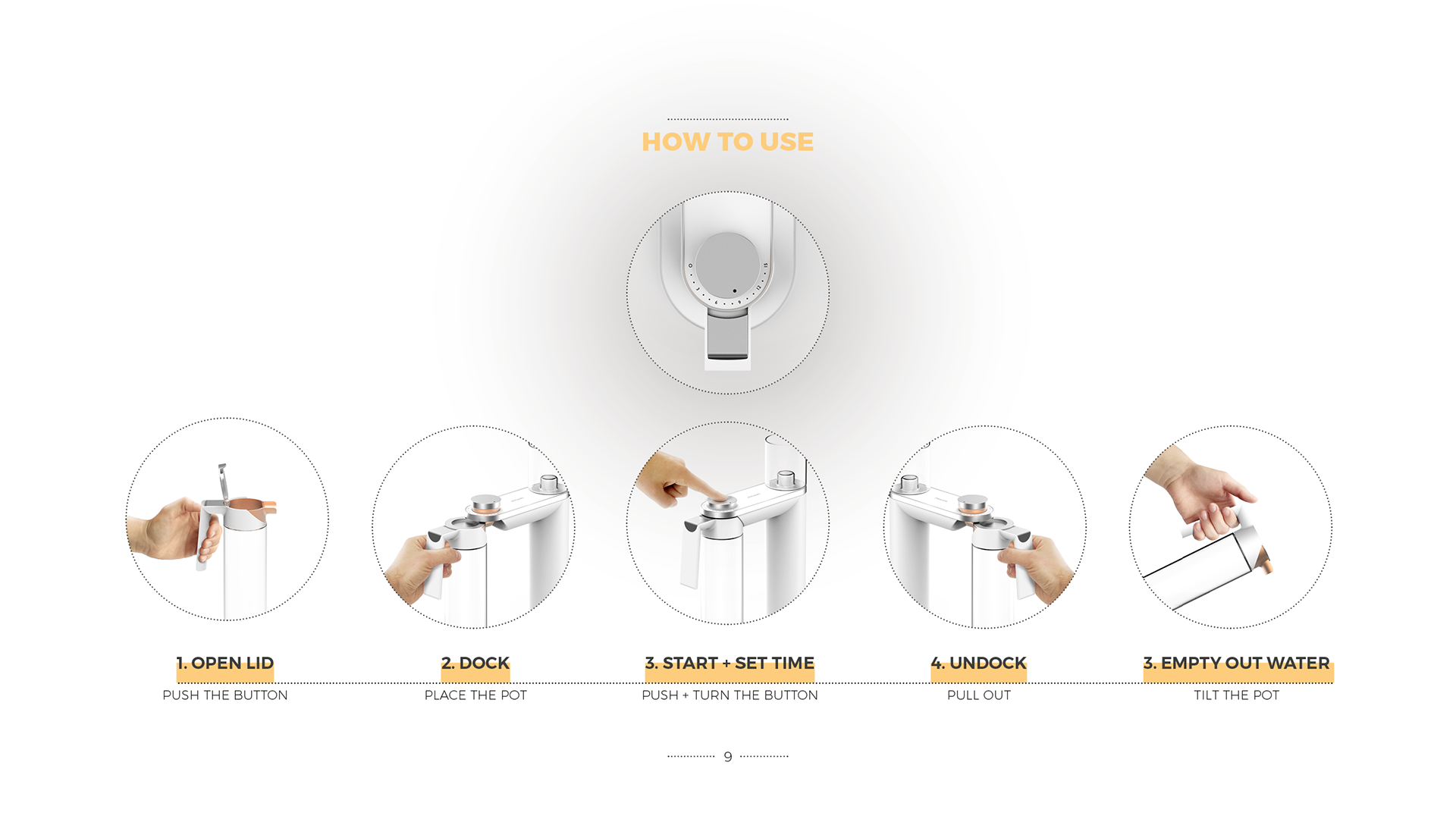 HOW TO USE

0 3 6 9 12 15

1. OPEN LID
PUSH THE BUTTON

2. DOCK
PLACE THE POT

3. START + SET TIME
PUSH + TURN THE BUTTON

4. UNDOCK
PULL OUT

3. EMPTY OUT WATER
TILT THE POT

9