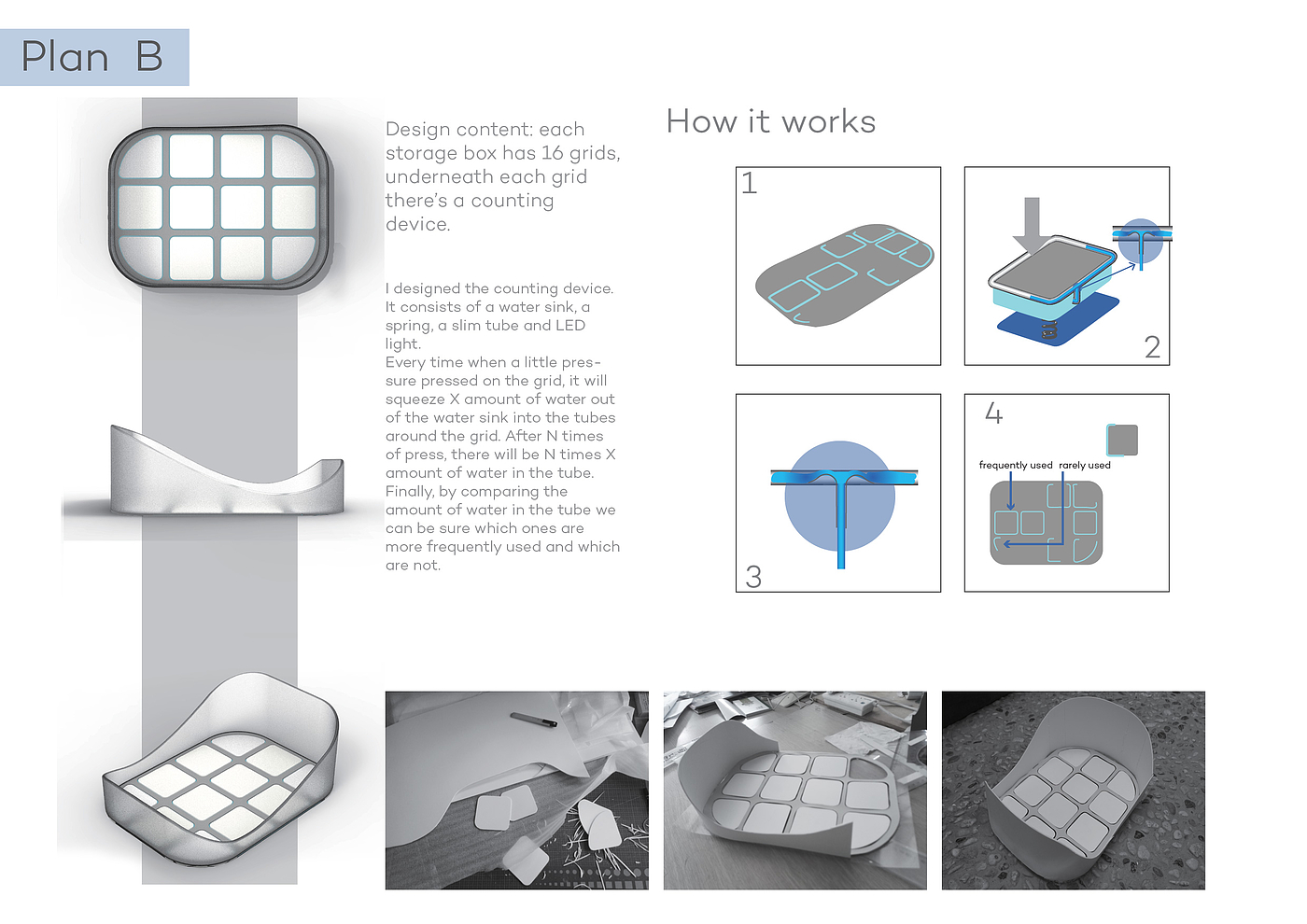 Plan B

Design content: each storage box has 16 grids, underneath each grid there's a counting device.

I designed the counting device. It consists of a water sink, a spring, a slim tube and LED light.
Every time when a little pressure pressed on the grid, it will squeeze X amount of water out of the water sink into the tubes around the grid. After N times of press, there will be N times X amount of water in the tube. Finally, by comparing the amount of water in the tube we can be sure which ones are more frequently used and which are not.

How it works

1

2

3

4

frequently used rarely used