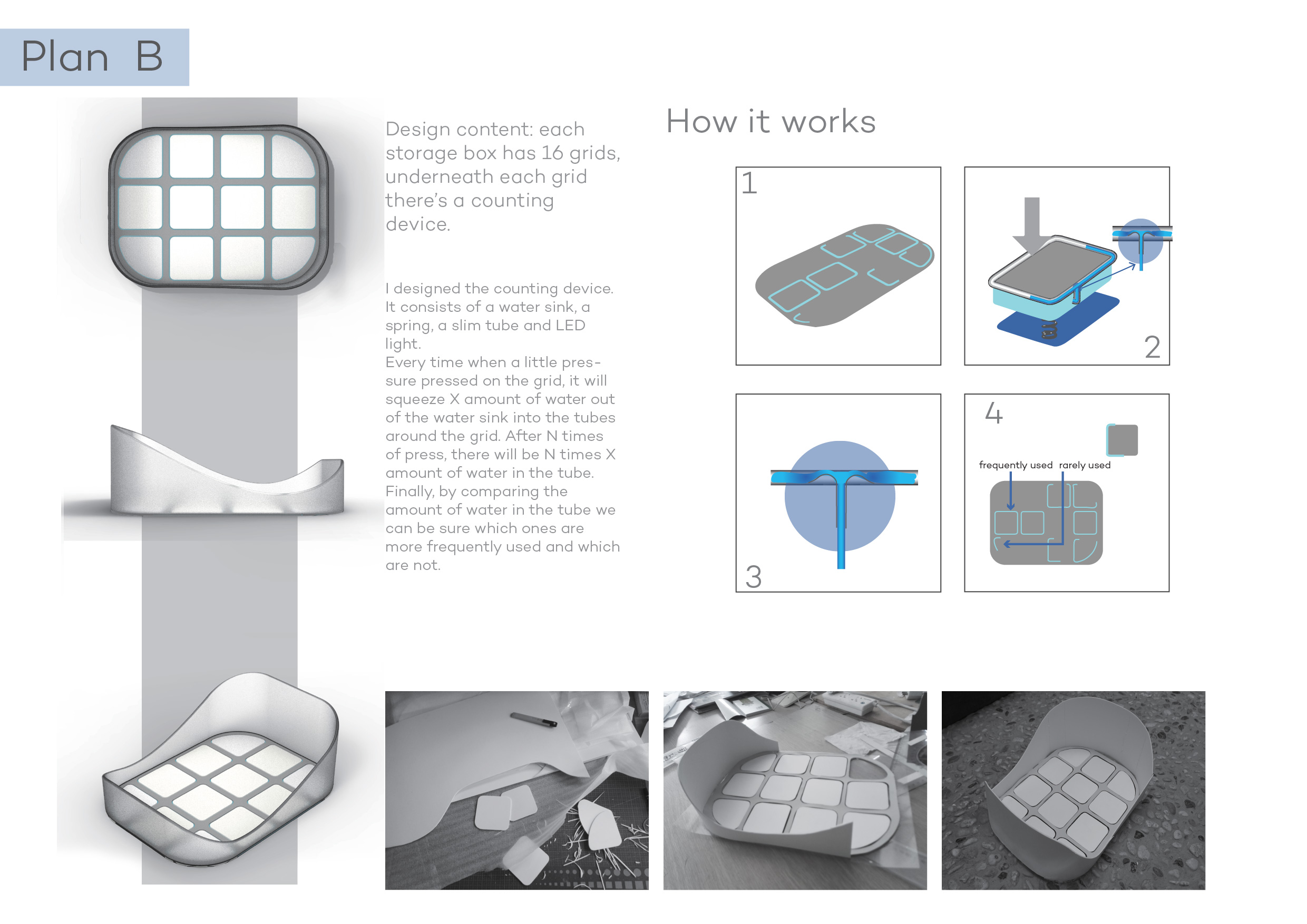 Plan B

Design content: each storage box has 16 grids, underneath each grid there's a counting device.

I designed the counting device. It consists of a water sink, a spring, a slim tube and LED light.
Every time when a little pressure pressed on the grid, it will squeeze X amount of water out of the water sink into the tubes around the grid. After N times of press, there will be N times X amount of water in the tube. Finally, by comparing the amount of water in the tube we can be sure which ones are more frequently used and which are not.

How it works

1

2

3

4

frequently used rarely used