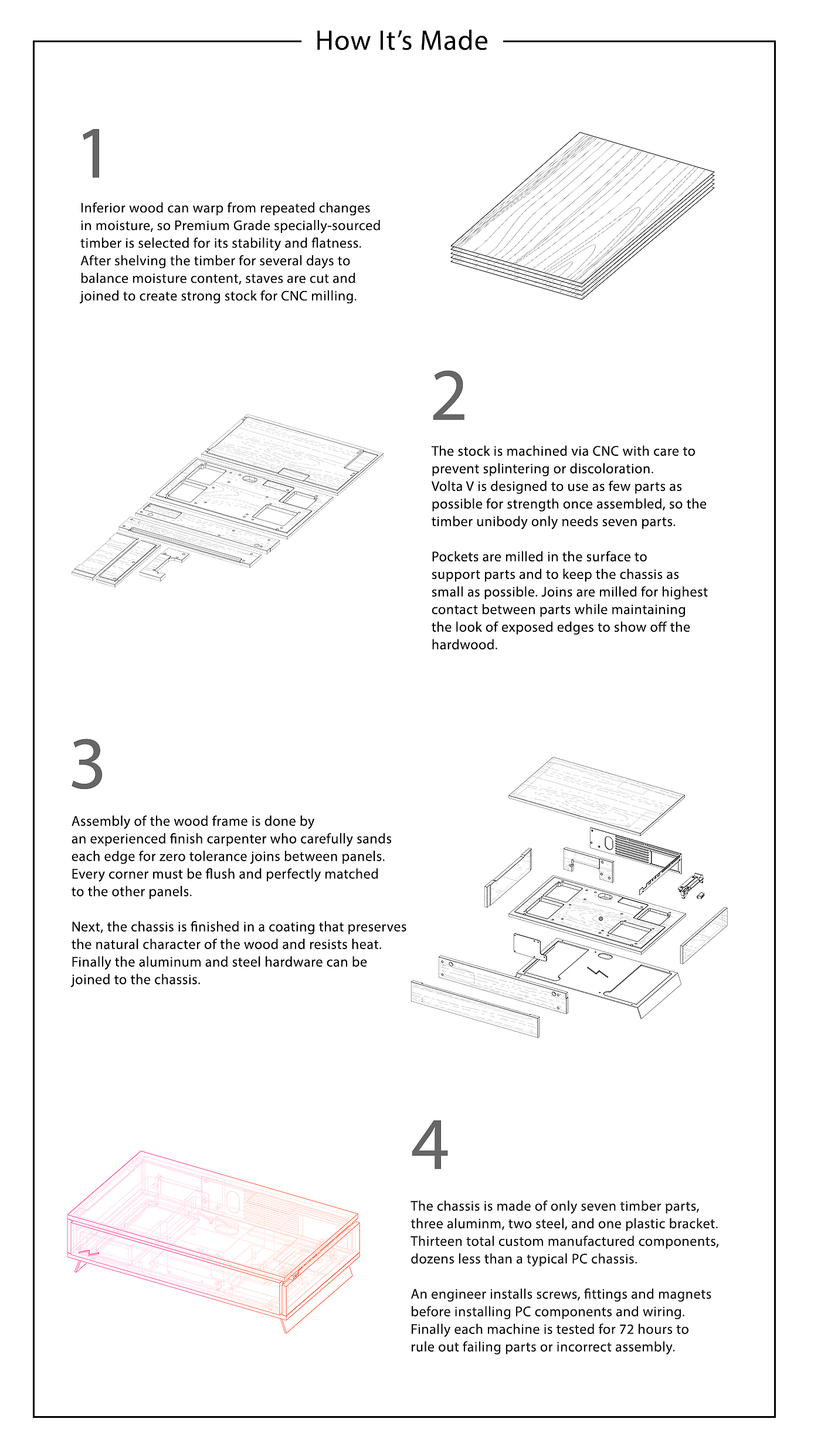 How It's Made

1

Inferior wood can warp from repeated changes in moisture, so Premium Grade specially-sourced timber is selected for its stability and flatness. After shelving the timber for several days to balance moisture content, staves are cut and joined to create strong stock for CNC milling.

2

The stock is machined via CNC with care to prevent splintering or discoloration. Volta V is designed to use as few parts as possible for strength once assembled, so the timber unibody only needs seven parts.

Pockets are milled in the surface to support parts and to keep the chassis as small as possible. Joins are milled for highest contact between parts while maintaining the look of exposed edges to show off the hardwood.

3

Assembly of the wood frame is done by an experienced finish carpenter who carefully sands each edge for zero tolerance joins between panels. Every corner must be flush and perfectly matched to the other panels.

Next, the chassis is finished in a coating that preserves the natural character of the wood and resists heat. Finally the aluminum and steel hardware can be joined to the chassis.

4

The chassis is made of only seven timber parts, three aluminm, two steel, and one plastic bracket. Thirteen total custom manufactured components, dozens less than a typical PC chassis.

An engineer installs screws, fittings and magnets before installing PC components and wiring. Finally each machine is tested for 72 hours to rule out failing parts or incorrect assembly.