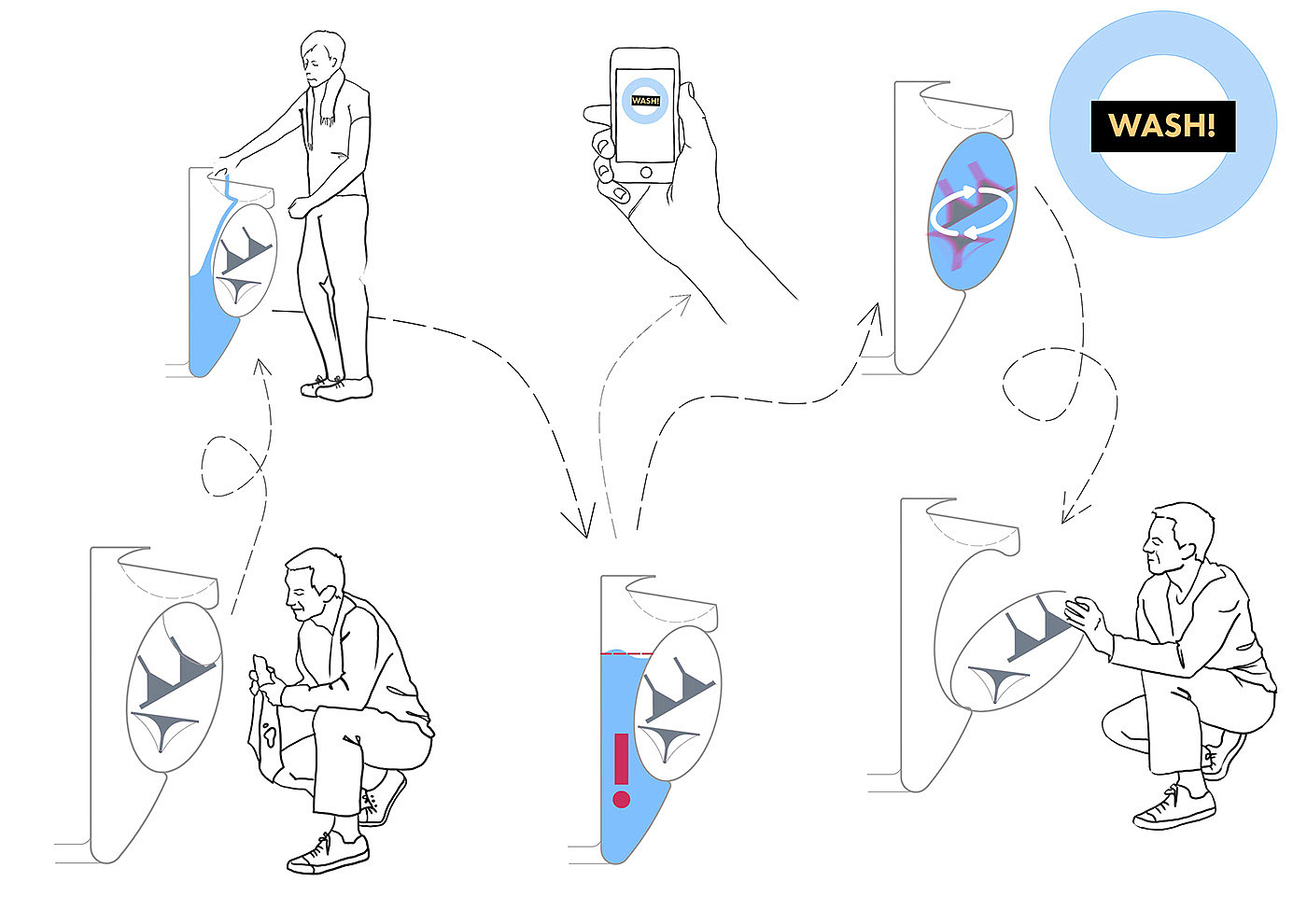 WASH!

WASH!