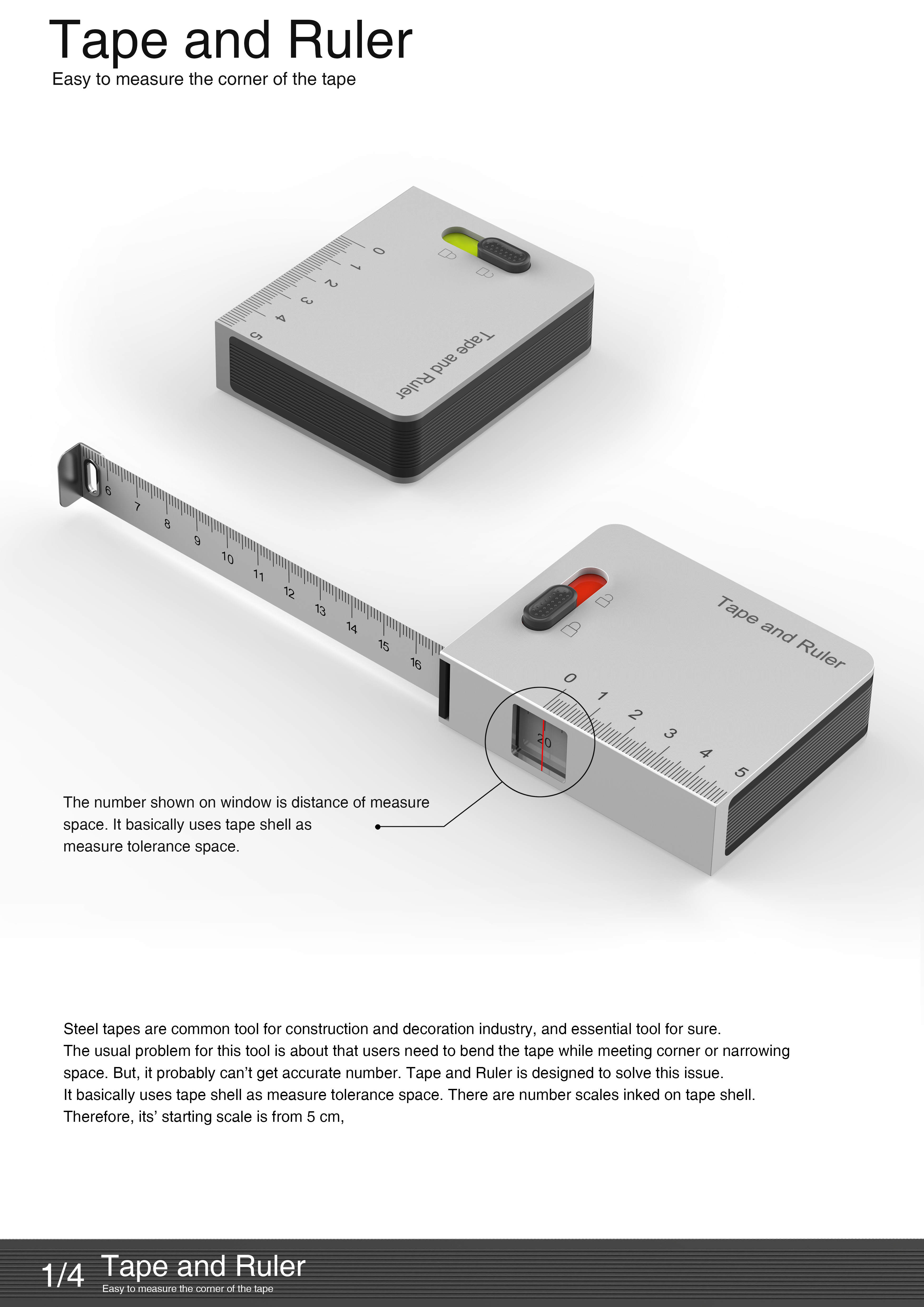 Tape and Ruler
Easy to measure the corner of the tape

0 1 2 3 4 5
Tape and Ruler

6 7 8 9 10 11 12 13 14 15 16

Tape and Ruler
0 1 2 3 4 5
20

The number shown on window is distance of measure space. It basically uses tape shell as measure tolerance space.

Steel tapes are common tool for construction and decoration industry, and essential tool for sure.
The usual problem for this tool is about that users need to bend the tape while meeting corner or narrowing space. But, it probably can't get accurate number. Tape and Ruler is designed to solve this issue.
It basically uses tape shell as measure tolerance space. There are number scales inked on tape shell.
Therefore, its' starting scale is from 5 cm,

1/4 Tape and Ruler
Easy to measure the corner of the tape