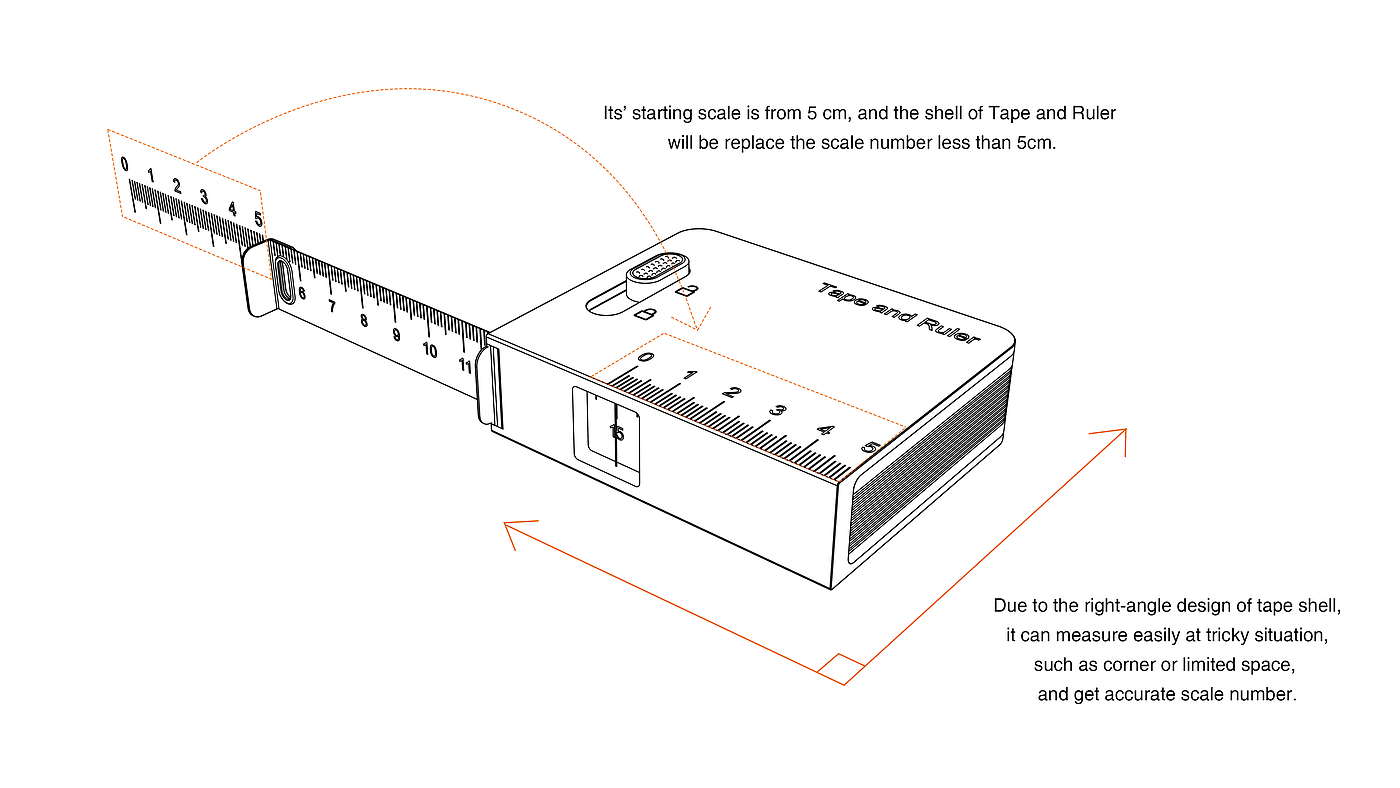 Its' starting scale is from 5 cm, and the shell of Tape and Ruler will be replace the scale number less than 5cm.

0 1 2 3 4 5

6 7 8 9 10 11

Tape and Ruler

0 1 2 3 4 5

15

Due to the right-angle design of tape shell, it can measure easily at tricky situation, such as corner or limited space, and get accurate scale number.