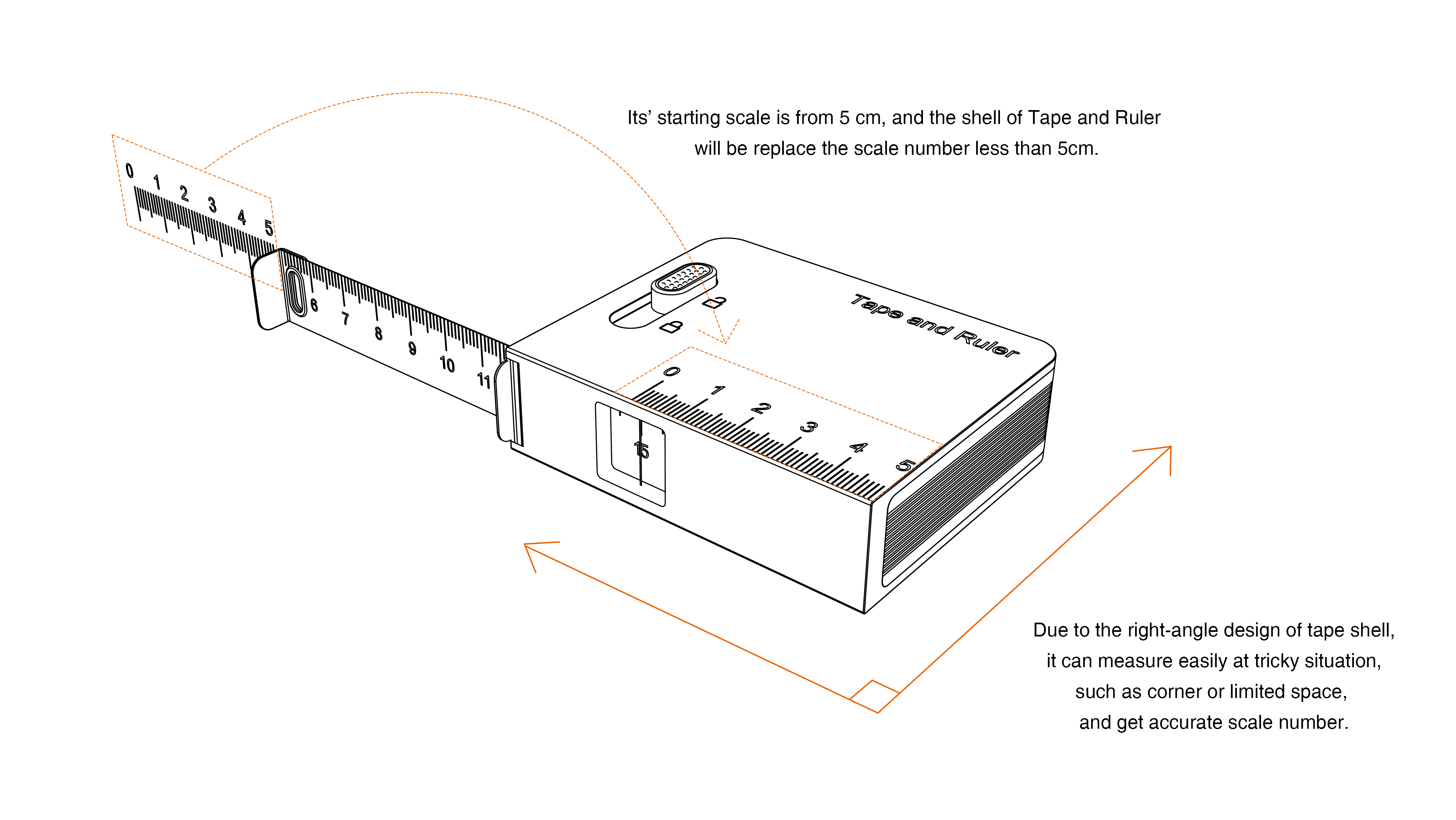 Its' starting scale is from 5 cm, and the shell of Tape and Ruler will be replace the scale number less than 5cm.

0 1 2 3 4 5

6 7 8 9 10 11

Tape and Ruler

0 1 2 3 4 5

15

Due to the right-angle design of tape shell, it can measure easily at tricky situation, such as corner or limited space, and get accurate scale number.