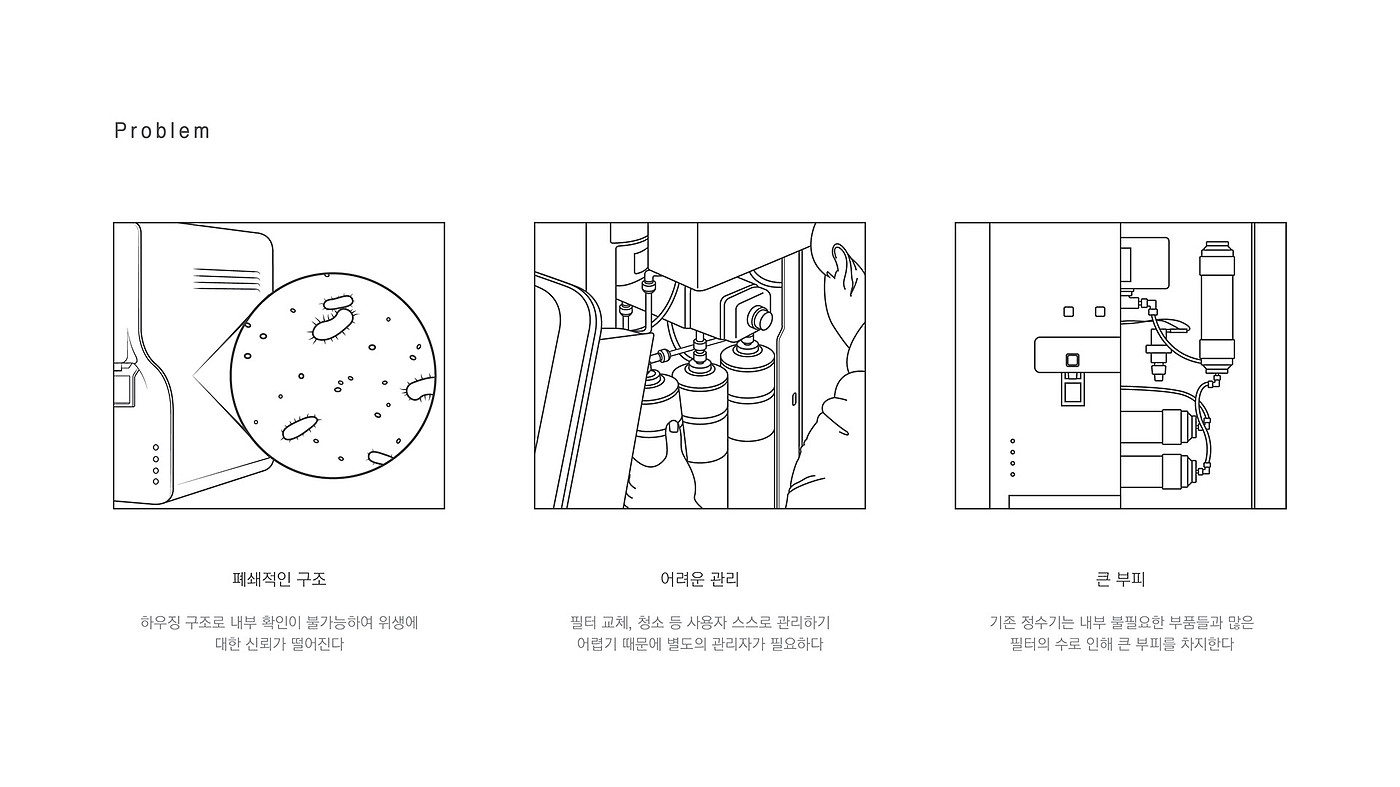 Problem

폐쇄적인 구조

하우징 구조로 내부 확인이 불가능하여 위생에 대한 신뢰가 떨어진다

어려운 관리

필터 교체, 청소 등 사용자 스스로 관리하기 어렵기 때문에 별도의 관리자가 필요하다

큰 부피

기존 정수기는 내부 불필요한 부품들과 많은 필터의 수로 인해 큰 부피를 차지한다