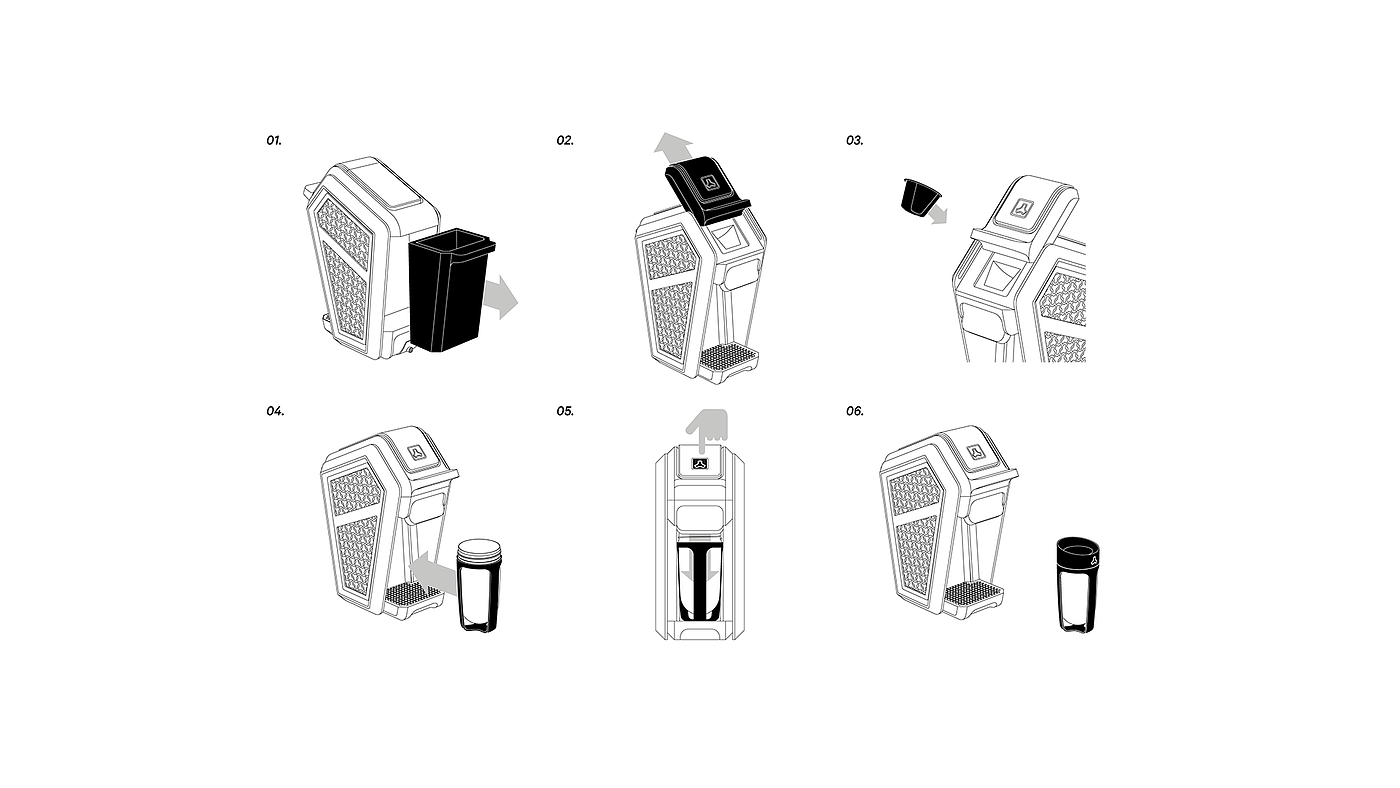 01.

02.

03.

04.

05.

06.