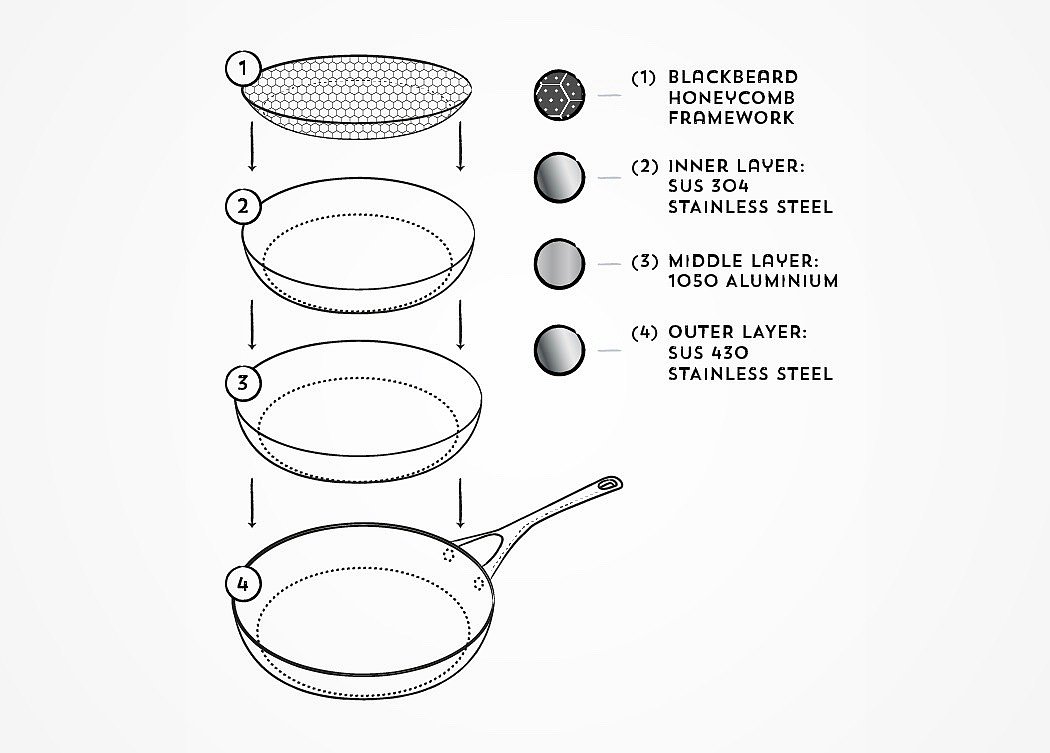 1

2

3

4

(1) BLACKBEARD HONEYCOMB FRAMEWORK

(2) INNER LAYER: SUS 304 STAINLESS STEEL

(3) MIDDLE LAYER: 1050 ALUMINIUM

(4) OUTER LAYER: SUS 430 STAINLESS STEEL