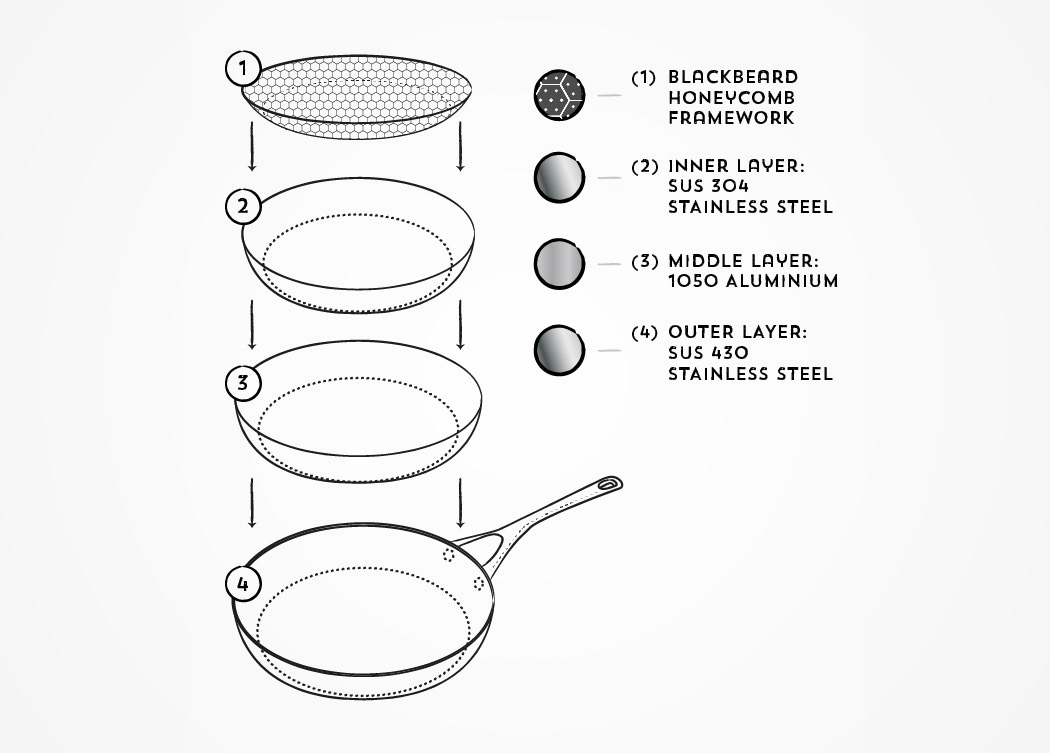 1

2

3

4

(1) BLACKBEARD HONEYCOMB FRAMEWORK

(2) INNER LAYER: SUS 304 STAINLESS STEEL

(3) MIDDLE LAYER: 1050 ALUMINIUM

(4) OUTER LAYER: SUS 430 STAINLESS STEEL