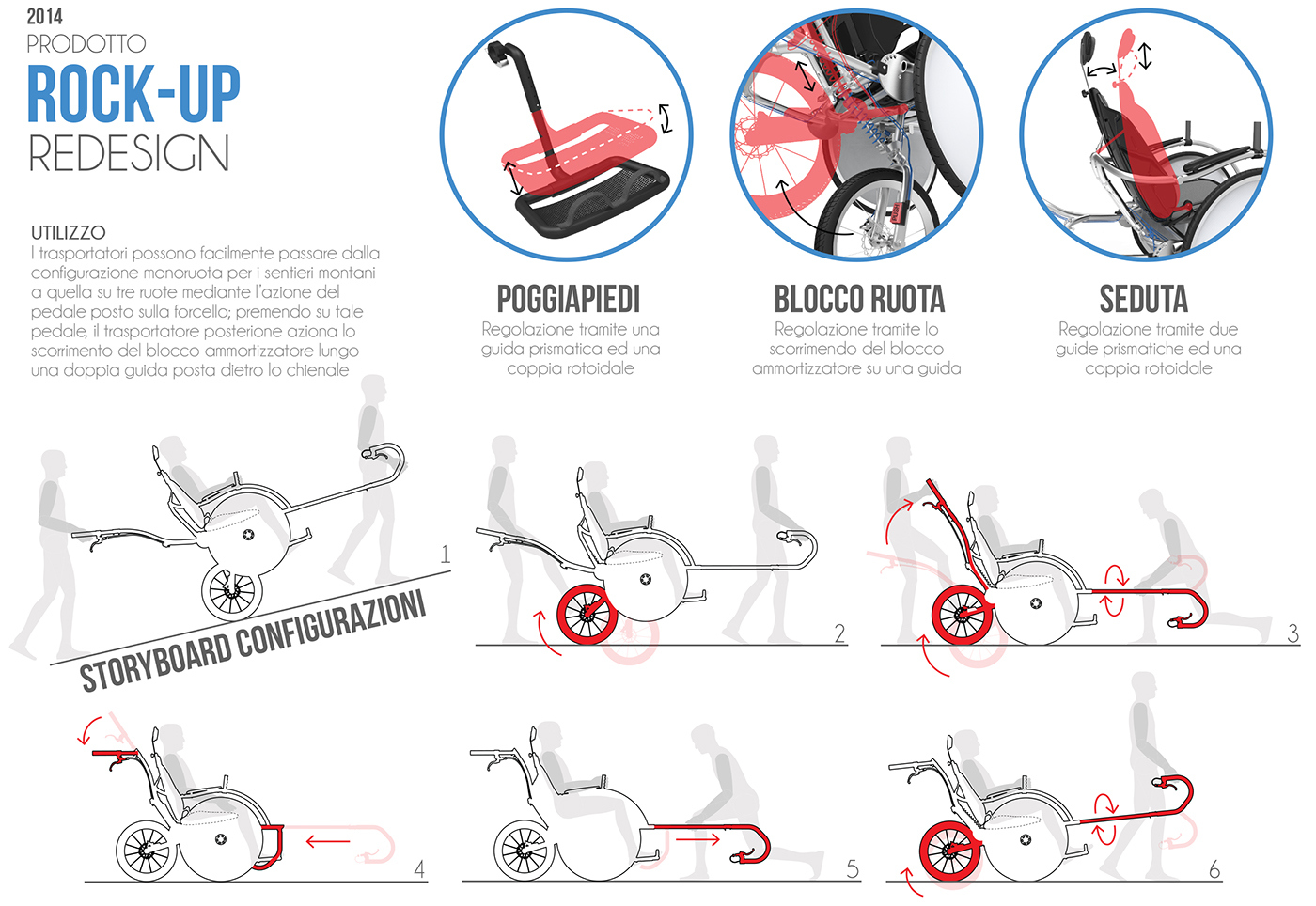 2014
PRODOTTO
ROCK-UP
REDESIGN

UTILIZZO
I trasportatori possono facilmente passare dalla configurazione monoruota per i sentieri montani a quella su tre ruote mediante l'azione del pedale posto sulla forcella; premendo su tale pedale, il trasportatore posterione aziona lo scorrimento del blocco ammortizzatore lungo una doppia guida posta dietro lo chienale

POGGIAPIEDI
Regolazione tramite una guida prismatica ed una coppia rotoidale

BLOCCO RUOTA
Regolazione tramite lo scorrimendo del blocco ammortizzatore su una guida

SEDUTA
Regolazione tramite due guide prismatiche ed una coppia rotoidale

STORYBOARD CONFIGURAZIONI

1

2

3

4

5

6