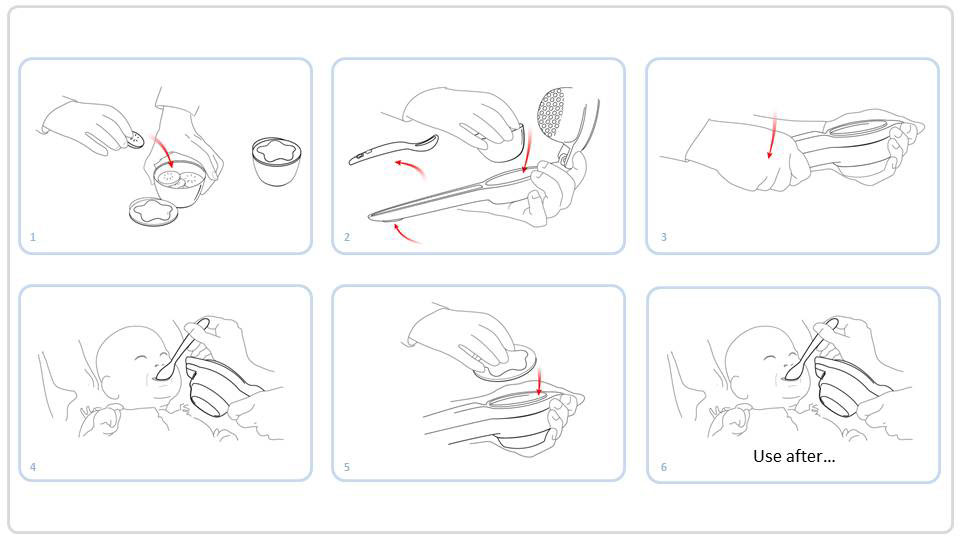 1

2

3

4

5

6

Use after...