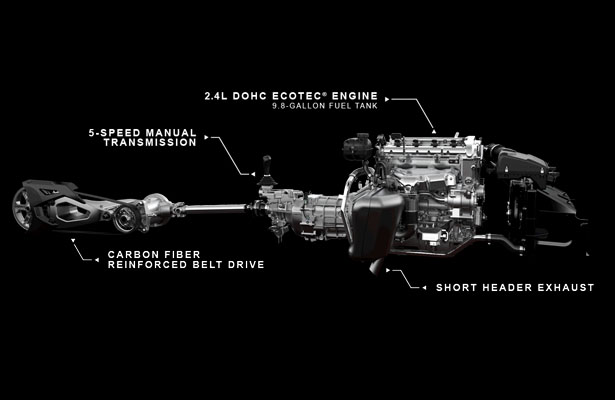 2.4L DOHC ECOTEC® ENGINE
9.8-GALLON FUEL TANK

5-SPEED MANUAL TRANSMISSION

CARBON FIBER REINFORCED BELT DRIVE

SHORT HEADER EXHAUST