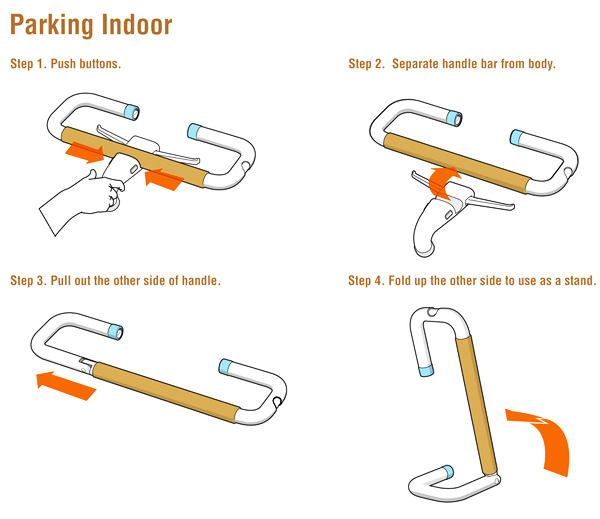 Parking Indoor

Step 1. Push buttons.

Step 2. Separate handle bar from body.

Step 3. Pull out the other side of handle.

Step 4. Fold up the other side to use as a stand.