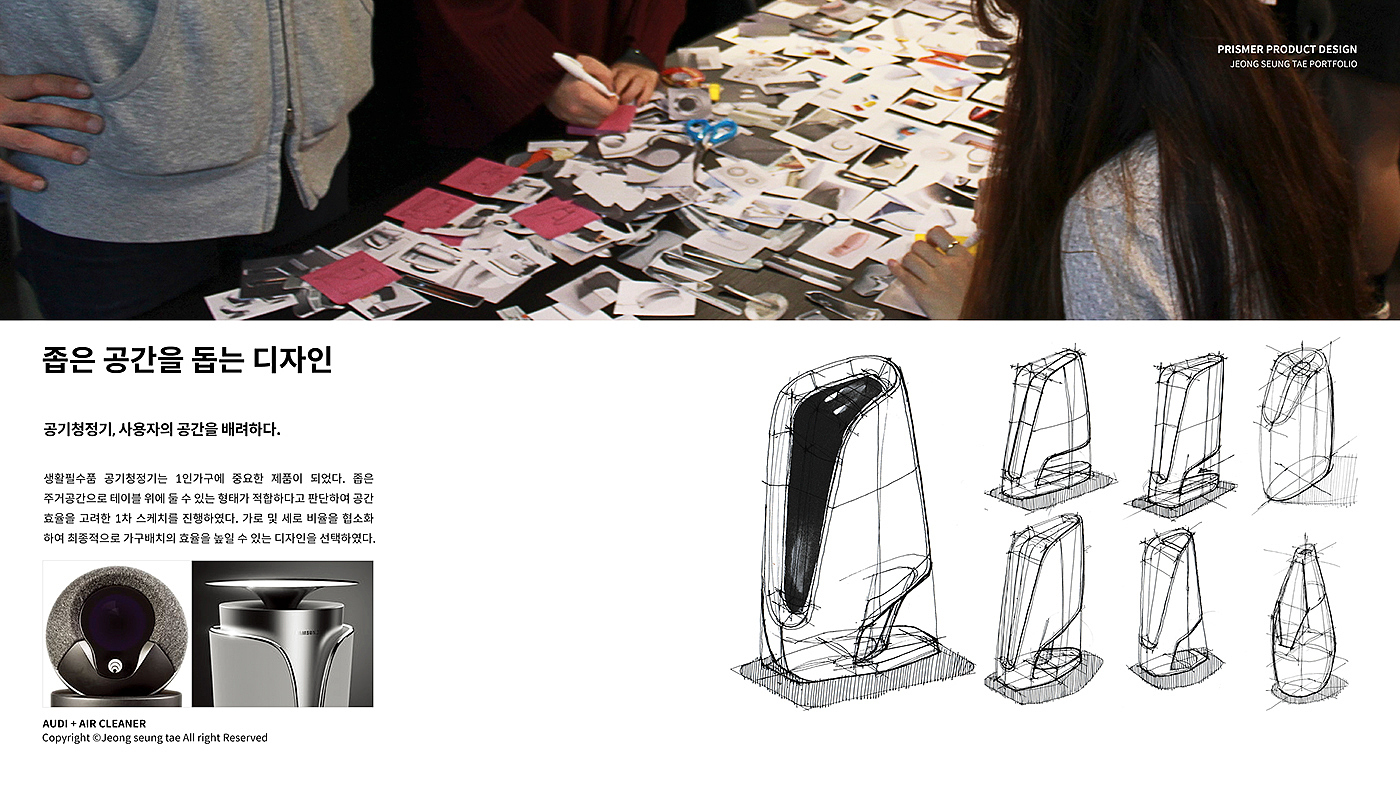 PRISMER PRODUCT DESIGN
JEONG SEUNG TAE PORTFOLIO

좁은 공간을 돕는 디자인

공기청정기, 사용자의 공간을 배려하다.

생활필수품 공기청정기는 1인가구에 중요한 제품이 되었다. 좁은 주거공간으로 테이블 위에 둘 수 있는 형태가 적합하다고 판단하여 공간 효율을 고려한 1차 스케치를 진행하였다. 가로 및 세로 비율을 협소화 하여 최종적으로 가구배치의 효율을 높일 수 있는 디자인을 선택하였다.

AUDI + AIR CLEANER
Copyright ©Jeong seung tae All right Reserved