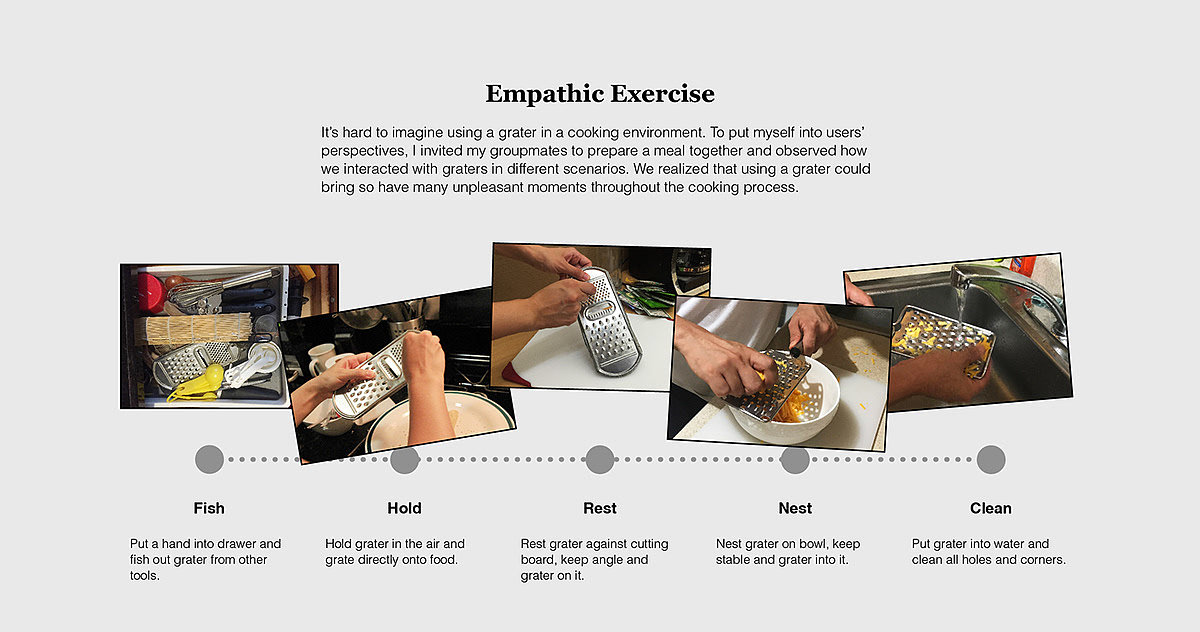 Empathic Exercise

It's hard to imagine using a grater in a cooking environment. To put myself into users' perspectives, I invited my groupmates to prepare a meal together and observed how we interacted with graters in different scenarios. We realized that using a grater could bring so have many unpleasant moments throughout the cooking process.

Fish

Put a hand into drawer and fish out grater from other tools.

Hold

Hold grater in the air and grate directly onto food.

Rest

Rest grater against cutting board, keep angle and grater on it.

Nest

Nest grater on bowl, keep stable and grater into it.

Clean

Put grater into water and clean all holes and corners.