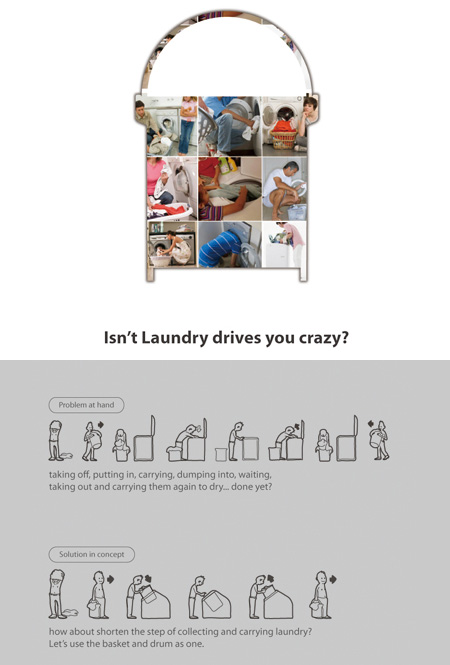 Isn't Laundry drives you crazy?

Problem at hand

taking off, putting in, carrying, dumping into, waiting, taking out and carrying them again to dry... done yet?

Solution in concept

how about shorten the step of collecting and carrying laundry? Let's use the basket and drum as one.