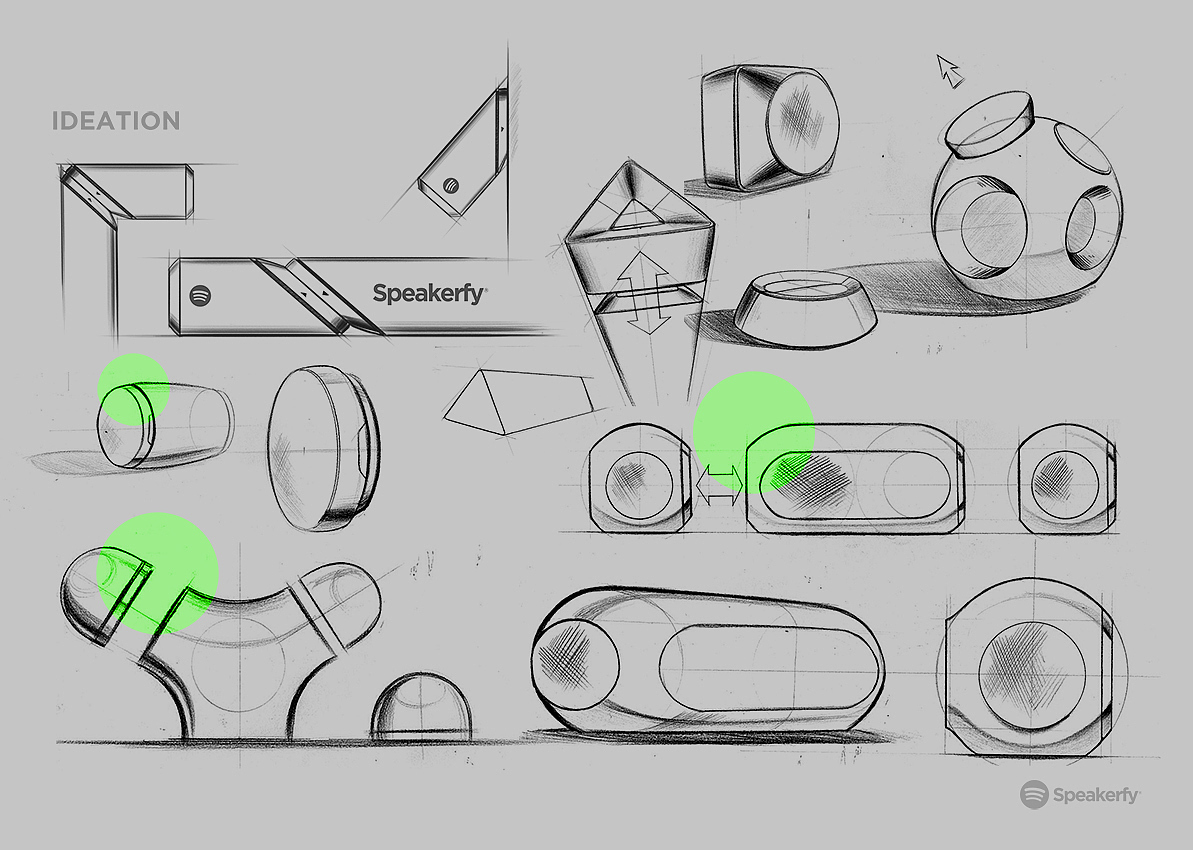 IDEATION

Speakerfy

Speakerfy