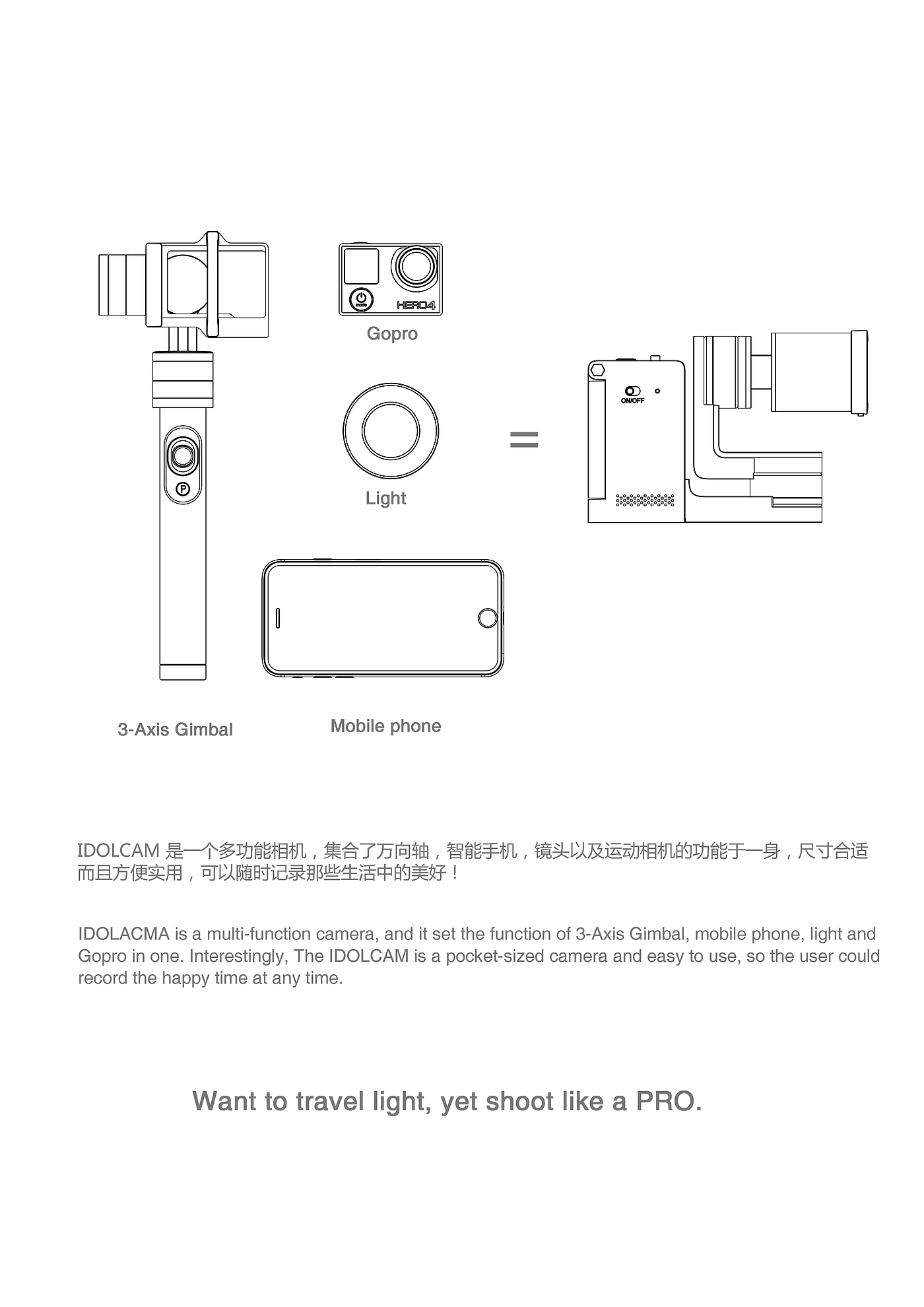 mode HERO4

Gopro

P

Light

=

ON/OFF

3-Axis Gimbal

Mobile phone

IDOLCAM 是一个多功能相机，集合了万向轴，智能手机，镜头以及运动相机的功能于一身，尺寸合适而且方便实用，可以随时记录那些生活中的美好！

IDOLACMA is a multi-function camera, and it set the function of 3-Axis Gimbal, mobile phone, light and Gopro in one. Interestingly, The IDOLCAM is a pocket-sized camera and easy to use, so the user could record the happy time at any time.

Want to travel light, yet shoot like a PRO.