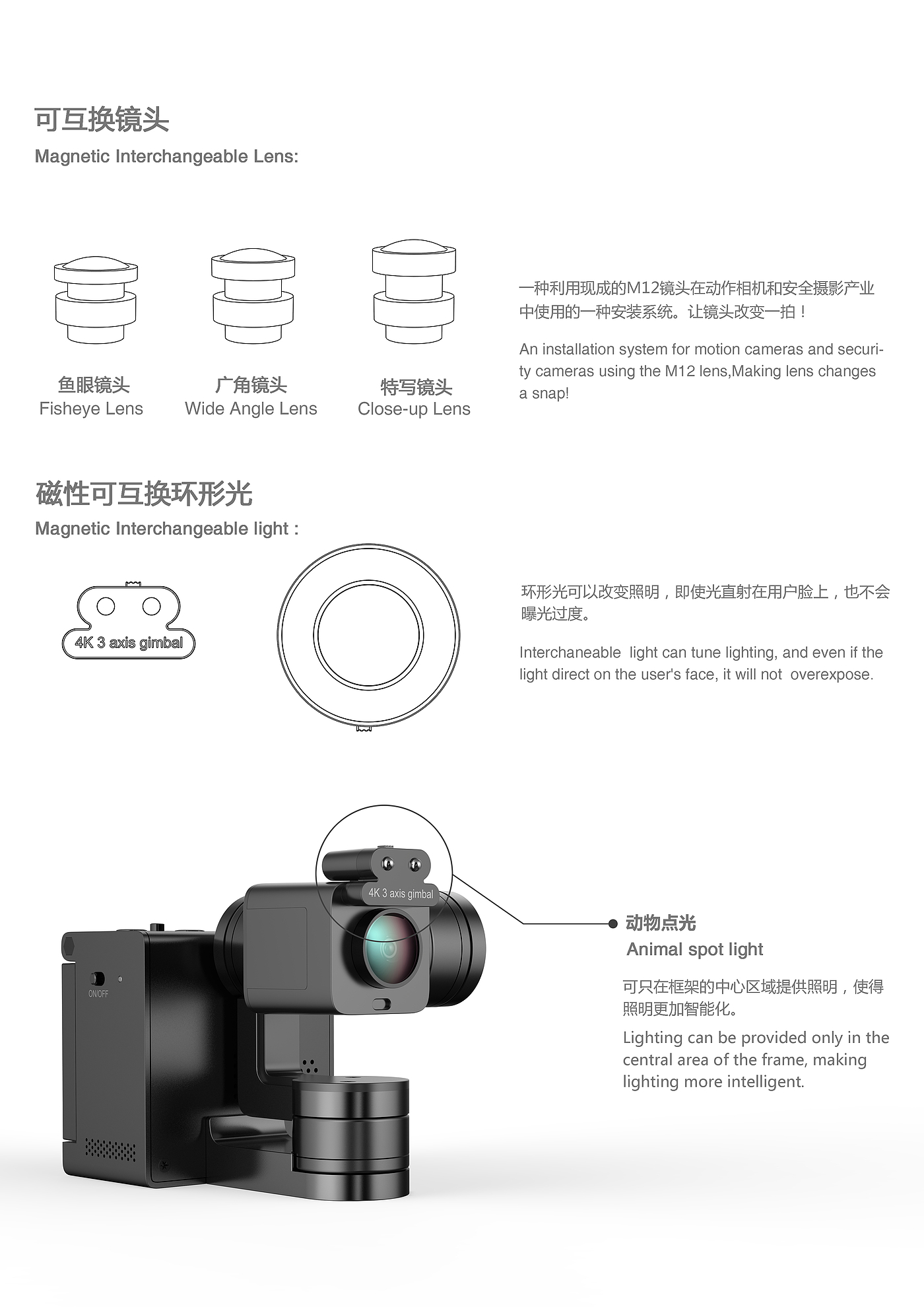 可互换镜头
Magnetic Interchangeable Lens:

鱼眼镜头
Fisheye Lens

广角镜头
Wide Angle Lens

特写镜头
Close-up Lens

一种利用现成的M12镜头在动作相机和安全摄影产业中使用的一种安装系统。让镜头改变一拍！

An installation system for motion cameras and security cameras using the M12 lens,Making lens changes a snap!

磁性可互换环形光
Magnetic Interchangeable light :

4K 3 axis gimbal

环形光可以改变照明，即使光直射在用户脸上，也不会曝光过度。

Interchaneable light can tune lighting, and even if the light direct on the user's face, it will not overexpose.

4K 3 axis gimbal

ON/OFF

动物点光
Animal spot light

可只在框架的中心区域提供照明，使得照明更加智能化。

Lighting can be provided only in the central area of the frame, making lighting more intelligent.