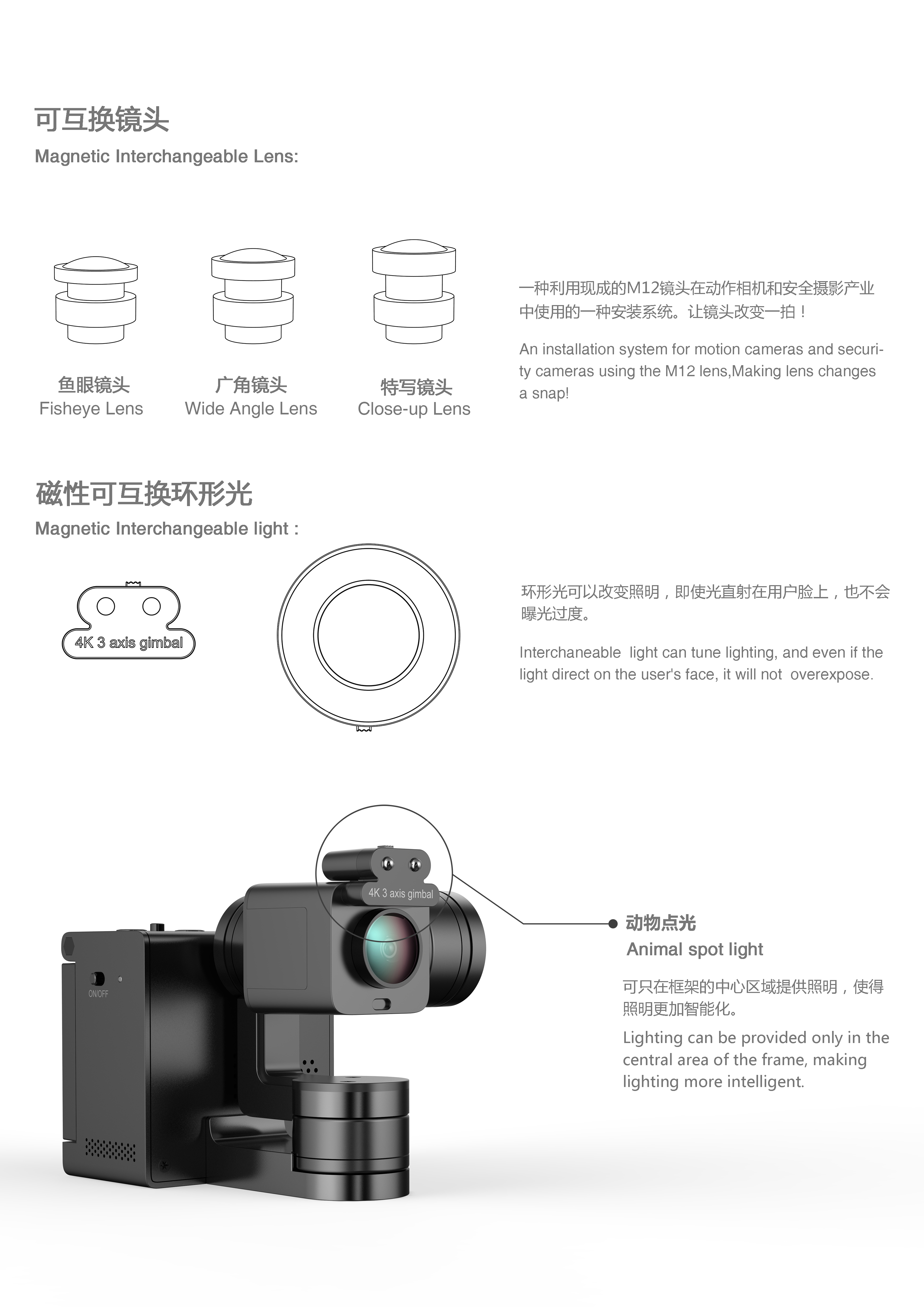 可互换镜头
Magnetic Interchangeable Lens:

鱼眼镜头
Fisheye Lens

广角镜头
Wide Angle Lens

特写镜头
Close-up Lens

一种利用现成的M12镜头在动作相机和安全摄影产业中使用的一种安装系统。让镜头改变一拍！

An installation system for motion cameras and security cameras using the M12 lens,Making lens changes a snap!

磁性可互换环形光
Magnetic Interchangeable light :

4K 3 axis gimbal

环形光可以改变照明，即使光直射在用户脸上，也不会曝光过度。

Interchaneable light can tune lighting, and even if the light direct on the user's face, it will not overexpose.

4K 3 axis gimbal

ON/OFF

动物点光
Animal spot light

可只在框架的中心区域提供照明，使得照明更加智能化。

Lighting can be provided only in the central area of the frame, making lighting more intelligent.