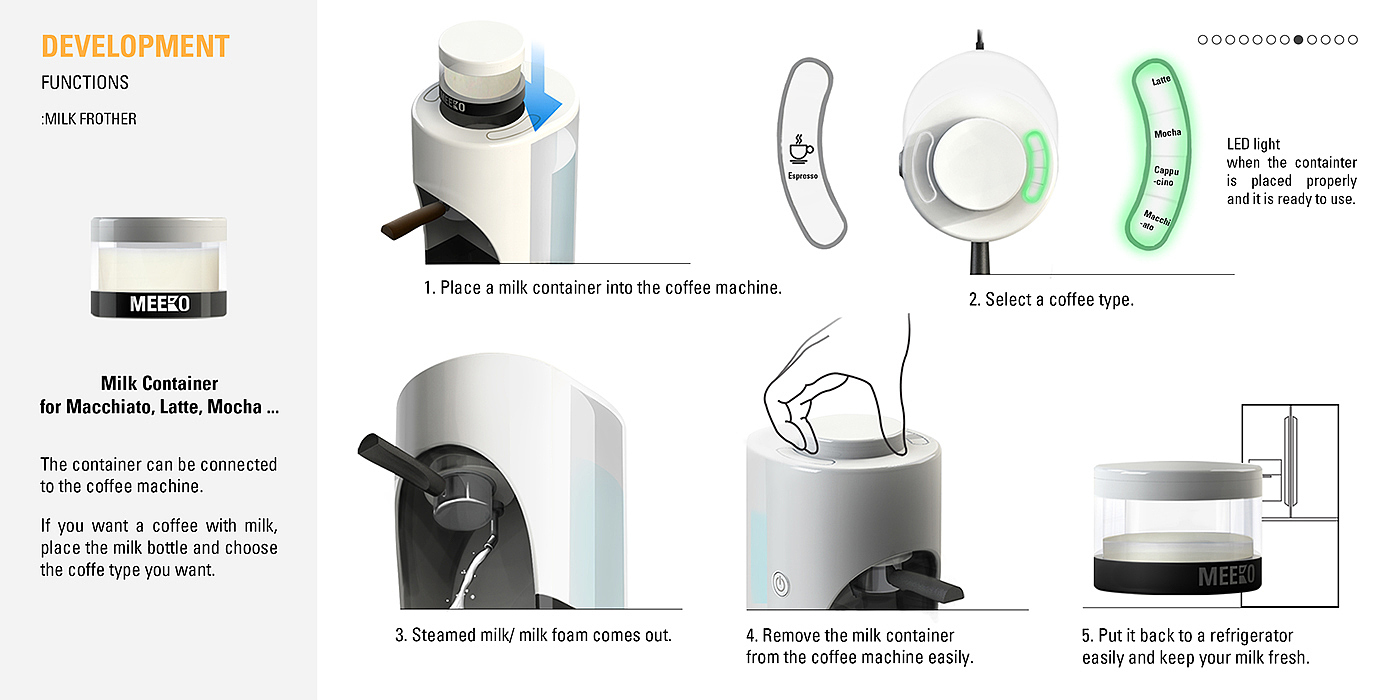 DEVELOPMENT
FUNCTIONS
:MILK FROTHER

MEEKO

Milk Container
for Macchiato, Latte, Mocha ...

The container can be connected to the coffee machine.

If you want a coffee with milk, place the milk bottle and choose the coffe type you want.

MEEKO

1. Place a milk container into the coffee machine.

Espresso

Latte
Mocha
Cappu -cino
Macchi -ato

LED light when the containter is placed properly and it is ready to use.

2. Select a coffee type.

3. Steamed milk/ milk foam comes out.

4. Remove the milk container from the coffee machine easily.

MEEKO

5. Put it back to a refrigerator easily and keep your milk fresh.