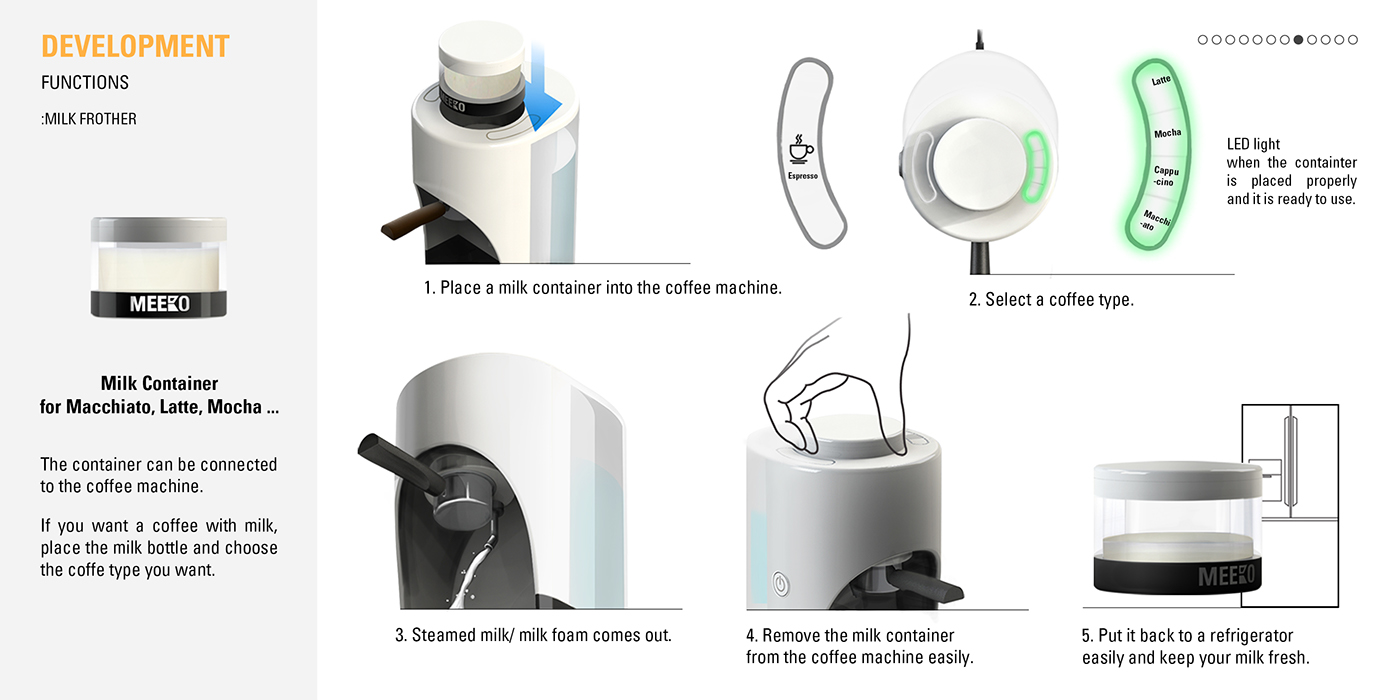 DEVELOPMENT
FUNCTIONS
:MILK FROTHER

MEEKO

Milk Container
for Macchiato, Latte, Mocha ...

The container can be connected to the coffee machine.

If you want a coffee with milk, place the milk bottle and choose the coffe type you want.

MEEKO

1. Place a milk container into the coffee machine.

Espresso

Latte
Mocha
Cappu -cino
Macchi -ato

LED light when the containter is placed properly and it is ready to use.

2. Select a coffee type.

3. Steamed milk/ milk foam comes out.

4. Remove the milk container from the coffee machine easily.

MEEKO

5. Put it back to a refrigerator easily and keep your milk fresh.