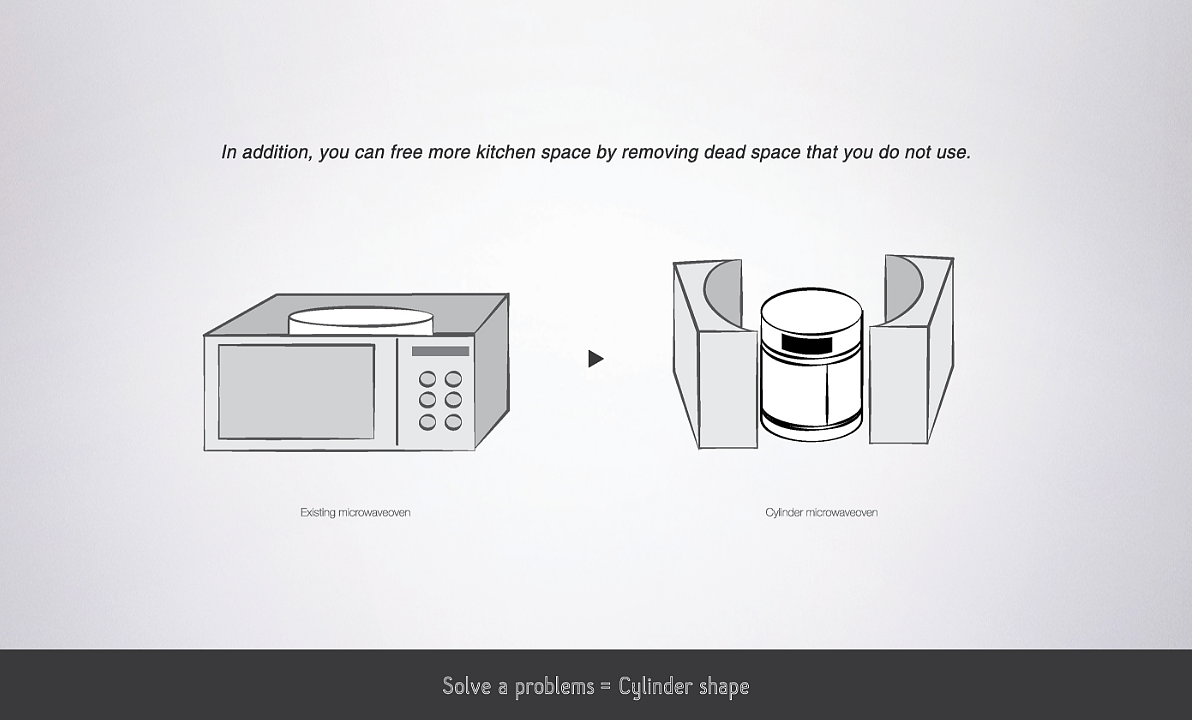 In addition, you can free more kitchen space by removing dead space that you do not use.

Existing microwaveoven

Cylinder microwaveoven

Solve a problems = Cylinder shape