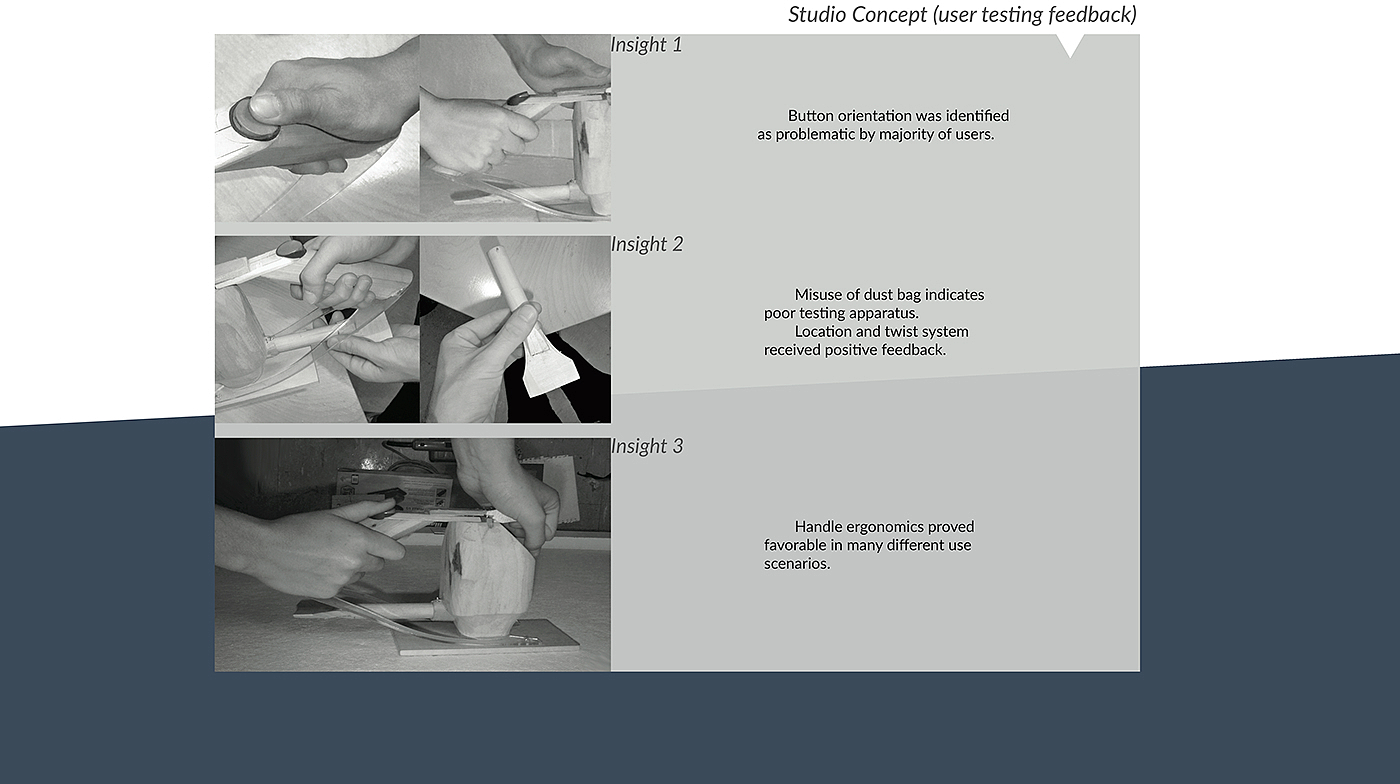 Studio Concept (user testing feedback)

Insight 1

Button orientation was identified as problematic by majority of users.

Insight 2

Misuse of dust bag indicates poor testing apparatus.

Location and twist system received positive feedback.

Insight 3

Handle ergonomics proved favorable in many different use scenarios.