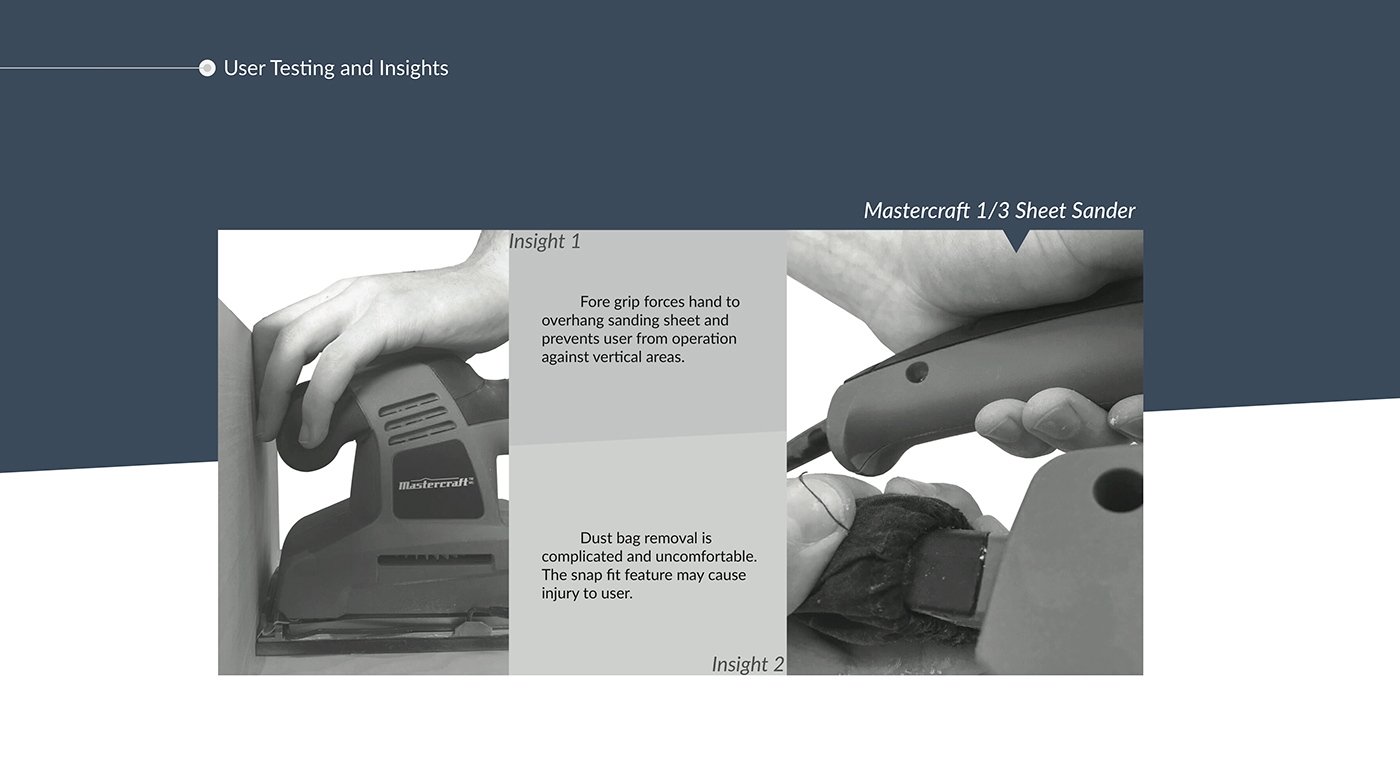 User Testing and Insights

Mastercraft 1/3 Sheet Sander

Insight 1

Fore grip forces hand to overhang sanding sheet and prevents user from operation against vertical areas.

Mastercraft

Dust bag removal is complicated and uncomfortable. The snap fit feature may cause injury to user.

Insight 2