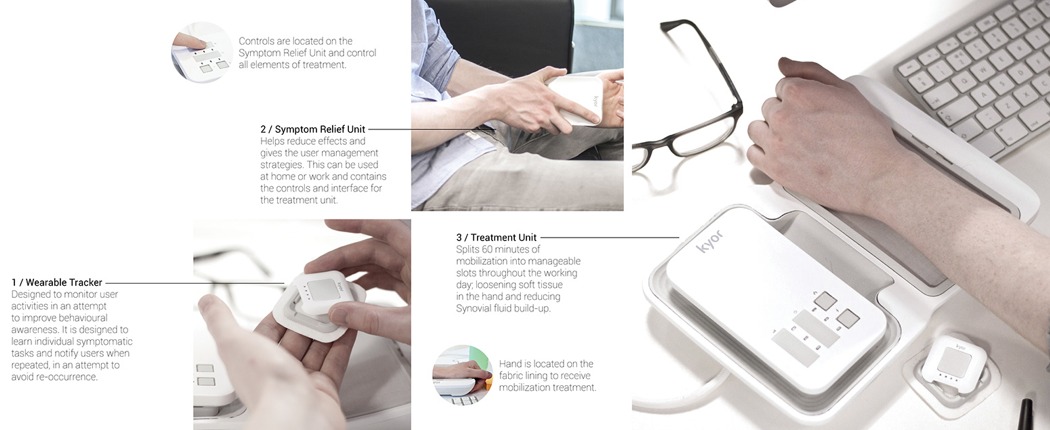 Controls are located on the Symptom Relief Unit and control all elements of treatment.

2 / Symptom Relief Unit
Helps reduce effects and gives the user management strategies. This can be used at home or work and contains the controls and interface for the treatment unit.

kyor

1 / Wearable Tracker
Designed to monitor user activities in an attempt to improve behavioural awareness. It is designed to learn individual symptomatic tasks and notify users when repeated, in an attempt to avoid re-occurrence.

3 / Treatment Unit
Splits 60 minutes of mobilization into manageable slots throughout the working day; loosening soft tissue in the hand and reducing Synovial fluid build-up.

Hand is located on the fabric lining to receive mobilization treatment.

kyor