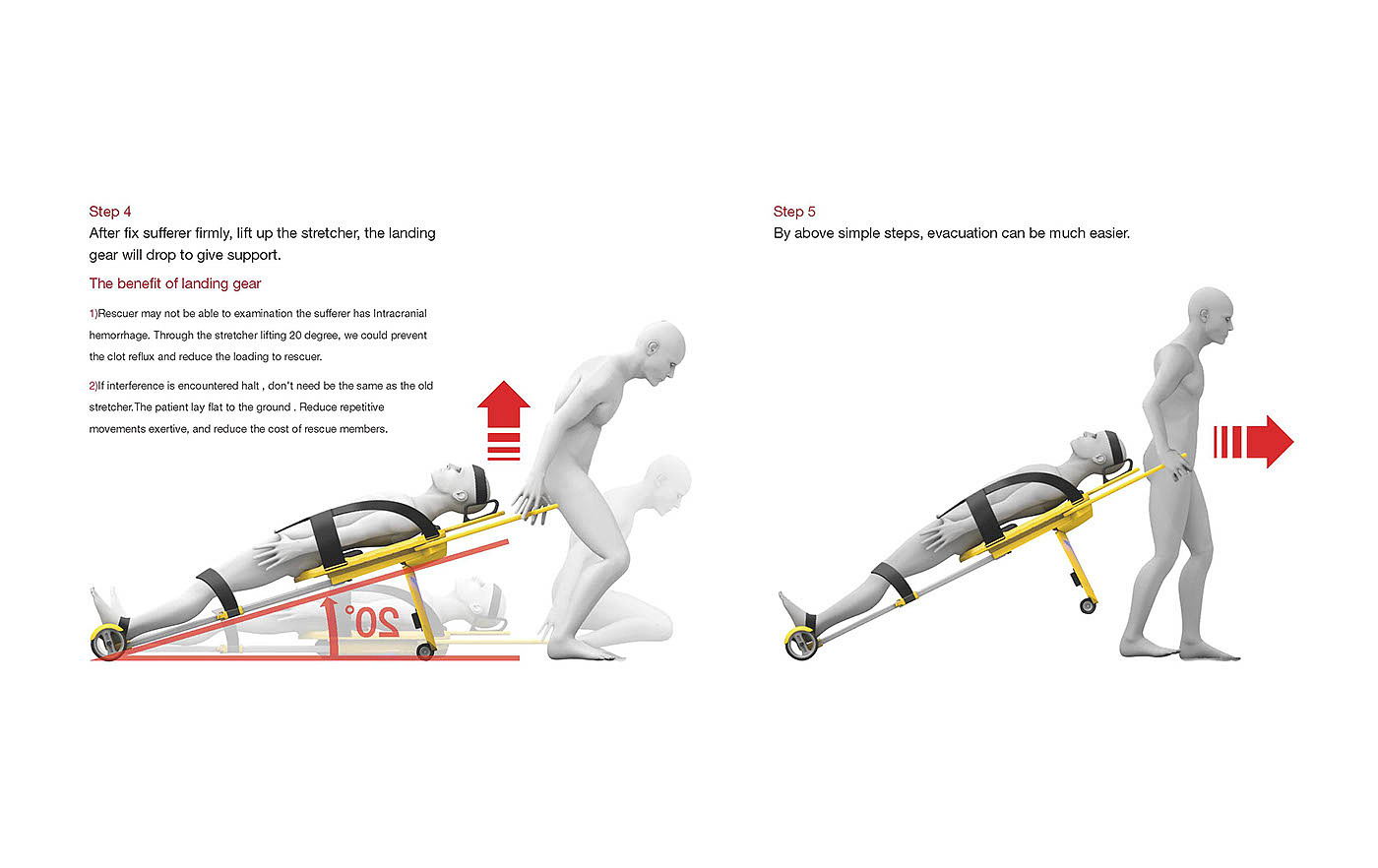 Step 4
After fix sufferer firmly, lift up the stretcher, the landing gear will drop to give support.

The benefit of landing gear

1)Rescuer may not be able to examination the sufferer has Intracranial hemorrhage. Through the stretcher lifting 20 degree, we could prevent the clot reflux and reduce the loading to rescuer.

2)If interference is encountered halt , don't need be the same as the old stretcher.The patient lay flat to the ground . Reduce repetitive movements exertive, and reduce the cost of rescue members.

20°

Step 5
By above simple steps, evacuation can be much easier.