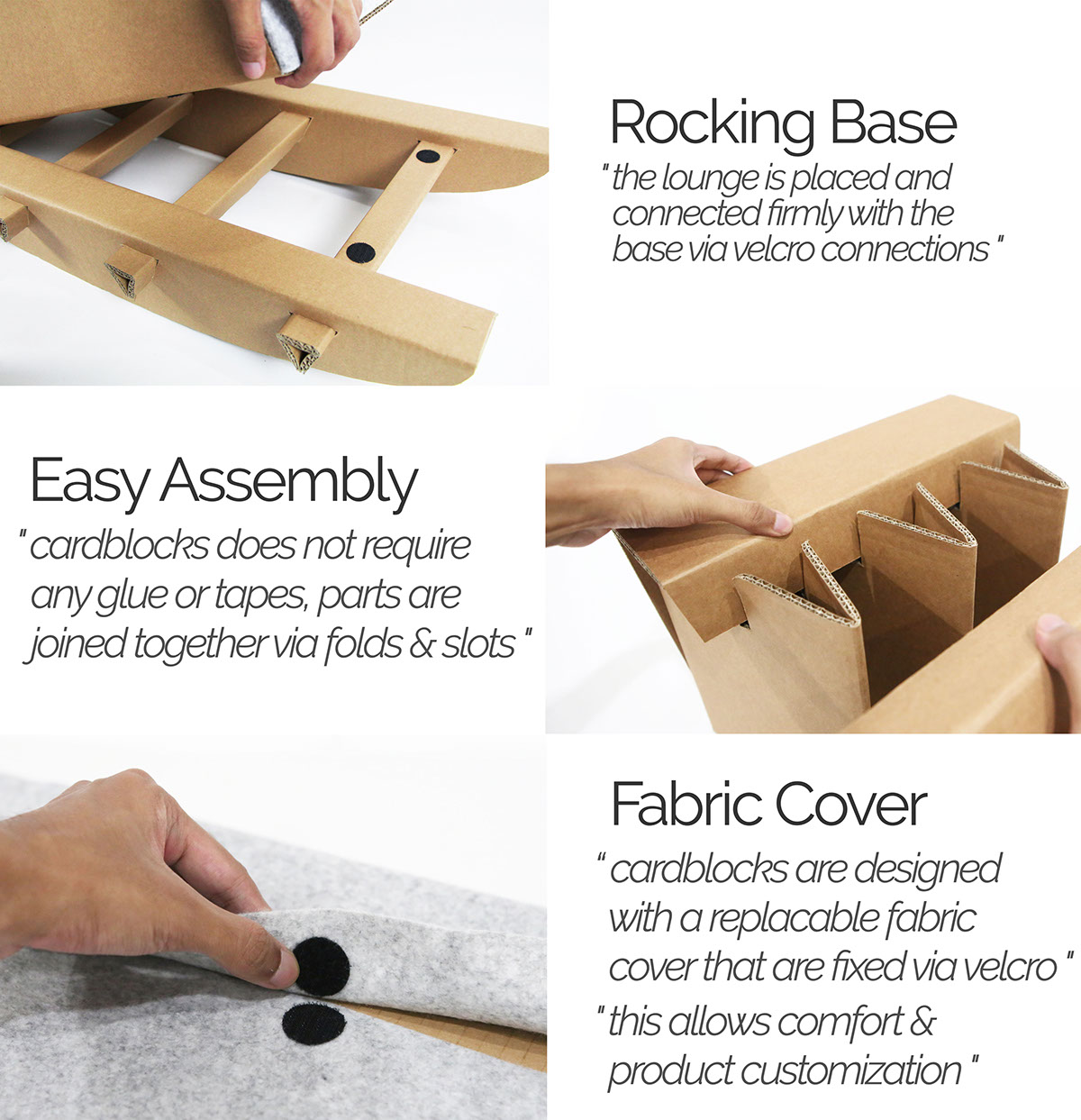 Rocking Base
" the lounge is placed and connected firmly with the base via velcro connections "

Easy Assembly
" cardblocks does not require any glue or tapes, parts are joined together via folds & slots "

Fabric Cover
" cardblocks are designed with a replacable fabric cover that are fixed via velcro "
" this allows comfort & product customization "