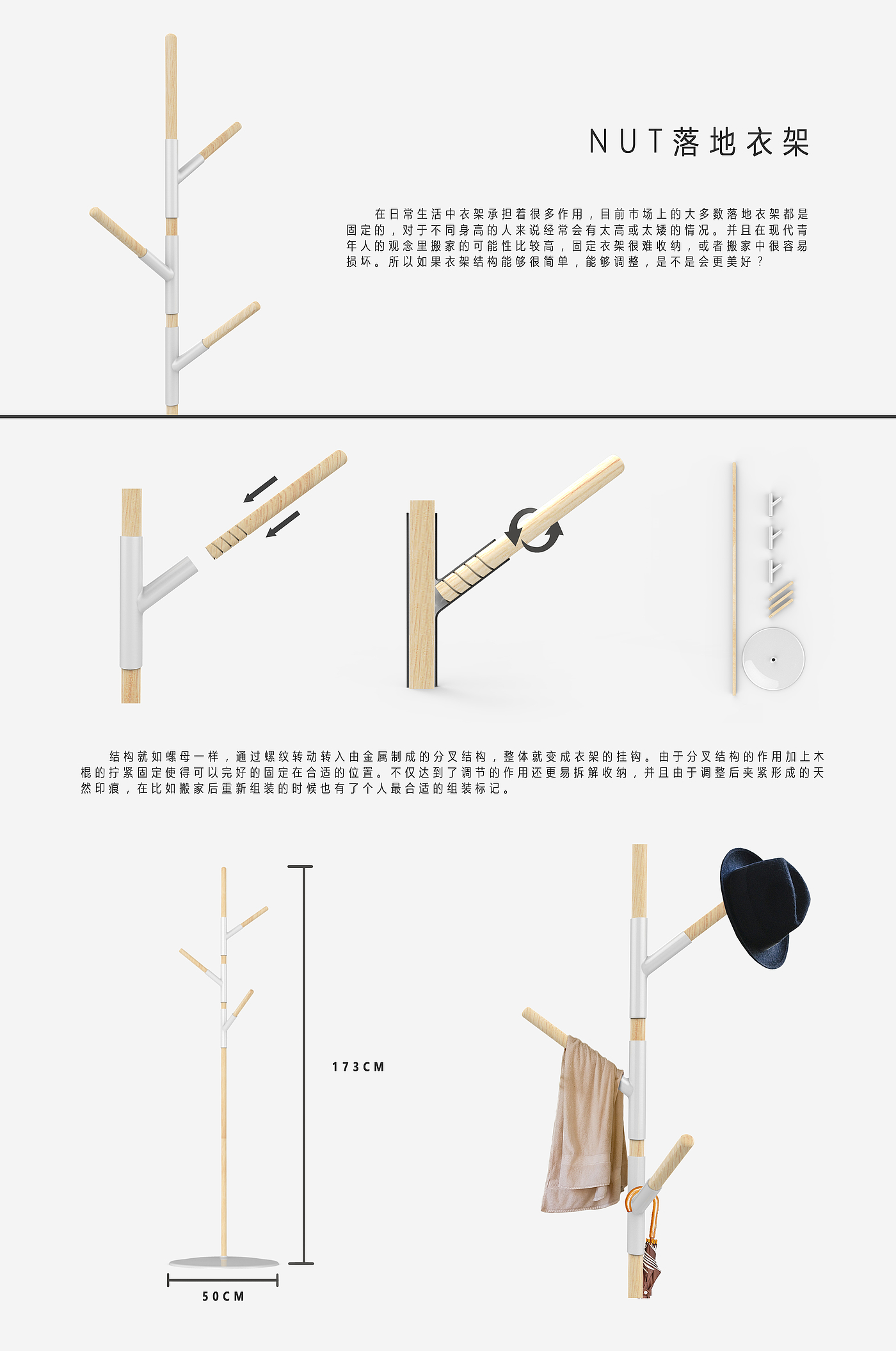 NUT落地衣架

在日常生活中衣架承担着很多作用，目前市场上的大多数落地衣架都是固定的，对于不同身高的人来说经常会有太高或太矮的情况。并且在现代青年人的观念里搬家的可能性比较高，固定衣架很难收纳，或者搬家中很容易损坏。所以如果衣架结构能够很简单，能够调整，是不是会更美好？

结构就如螺母一样，通过螺纹转动转入由金属制成的分叉结构，整体就变成衣架的挂钩。由于分叉结构的作用加上木棍的拧紧固定使得可以完好的固定在合适的位置。不仅达到了调节的作用还更易拆解收纳，并且由于调整后夹紧形成的天然印痕，在比如搬家后重新组装的时候也有了个人最合适的组装标记。

173CM

50CM