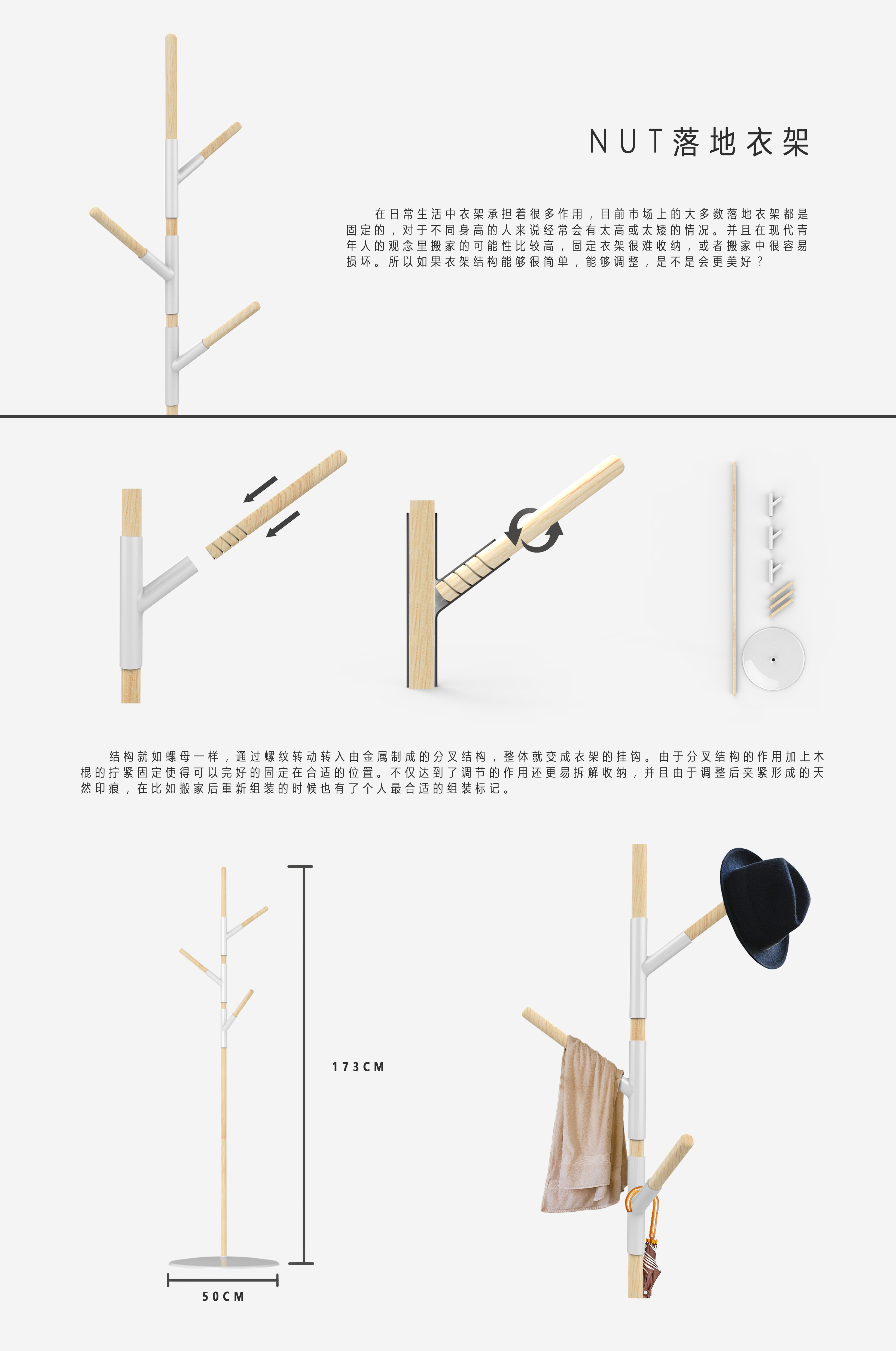 NUT落地衣架

在日常生活中衣架承担着很多作用，目前市场上的大多数落地衣架都是固定的，对于不同身高的人来说经常会有太高或太矮的情况。并且在现代青年人的观念里搬家的可能性比较高，固定衣架很难收纳，或者搬家中很容易损坏。所以如果衣架结构能够很简单，能够调整，是不是会更美好？

结构就如螺母一样，通过螺纹转动转入由金属制成的分叉结构，整体就变成衣架的挂钩。由于分叉结构的作用加上木棍的拧紧固定使得可以完好的固定在合适的位置。不仅达到了调节的作用还更易拆解收纳，并且由于调整后夹紧形成的天然印痕，在比如搬家后重新组装的时候也有了个人最合适的组装标记。

173CM

50CM