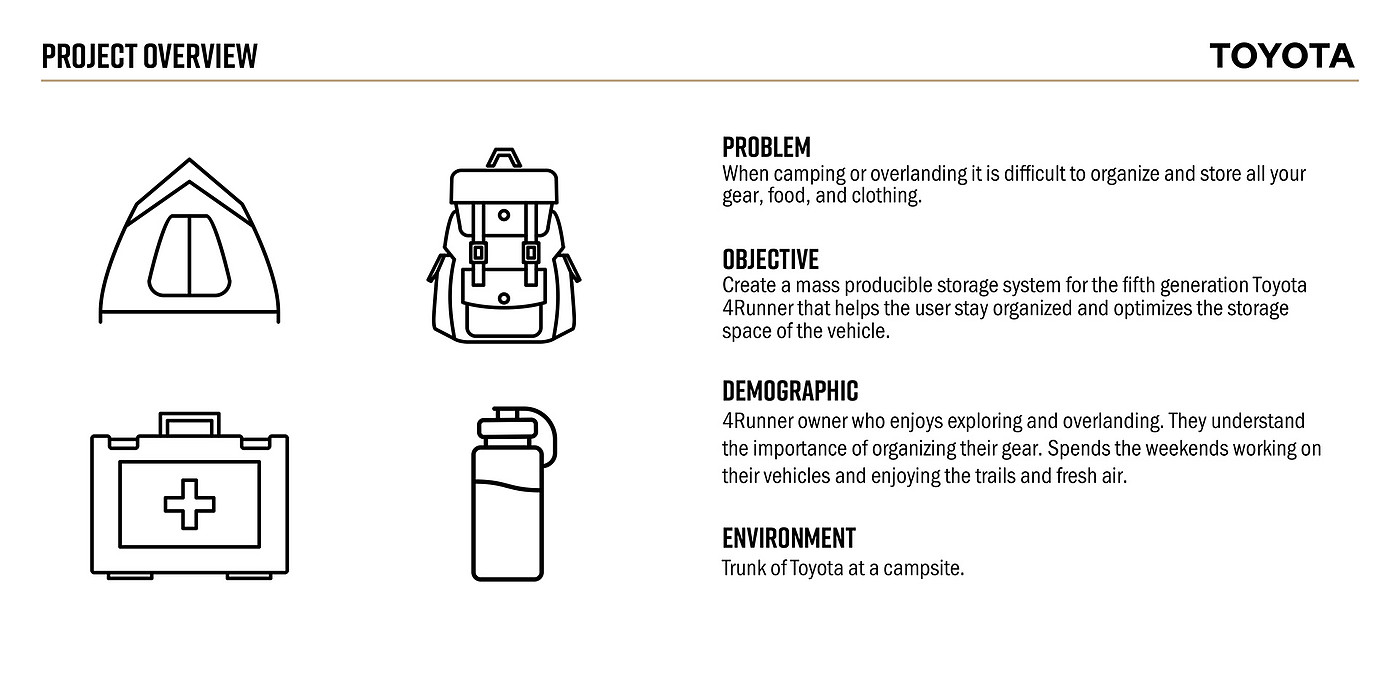 PROJECT OVERVIEW

TOYOTA

PROBLEM
When camping or overlanding it is difficult to organize and store all your gear, food, and clothing.

OBJECTIVE
Create a mass producible storage system for the fifth generation Toyota 4Runner that helps the user stay organized and optimizes the storage space of the vehicle.

DEMOGRAPHIC
4Runner owner who enjoys exploring and overlanding. They understand the importance of organizing their gear. Spends the weekends working on their vehicles and enjoying the trails and fresh air.

ENVIRONMENT
Trunk of Toyota at a campsite.