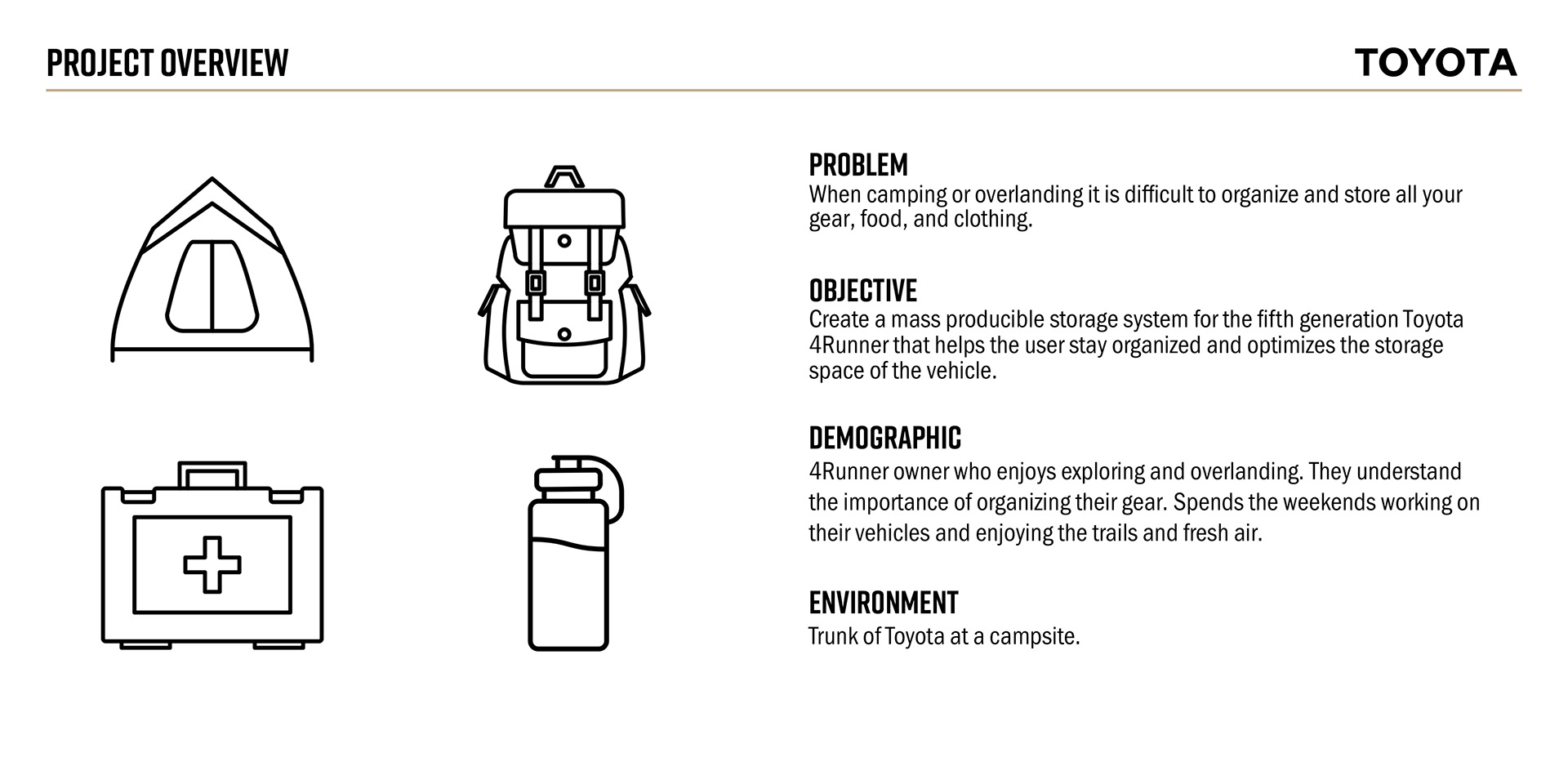 PROJECT OVERVIEW

TOYOTA

PROBLEM
When camping or overlanding it is difficult to organize and store all your gear, food, and clothing.

OBJECTIVE
Create a mass producible storage system for the fifth generation Toyota 4Runner that helps the user stay organized and optimizes the storage space of the vehicle.

DEMOGRAPHIC
4Runner owner who enjoys exploring and overlanding. They understand the importance of organizing their gear. Spends the weekends working on their vehicles and enjoying the trails and fresh air.

ENVIRONMENT
Trunk of Toyota at a campsite.