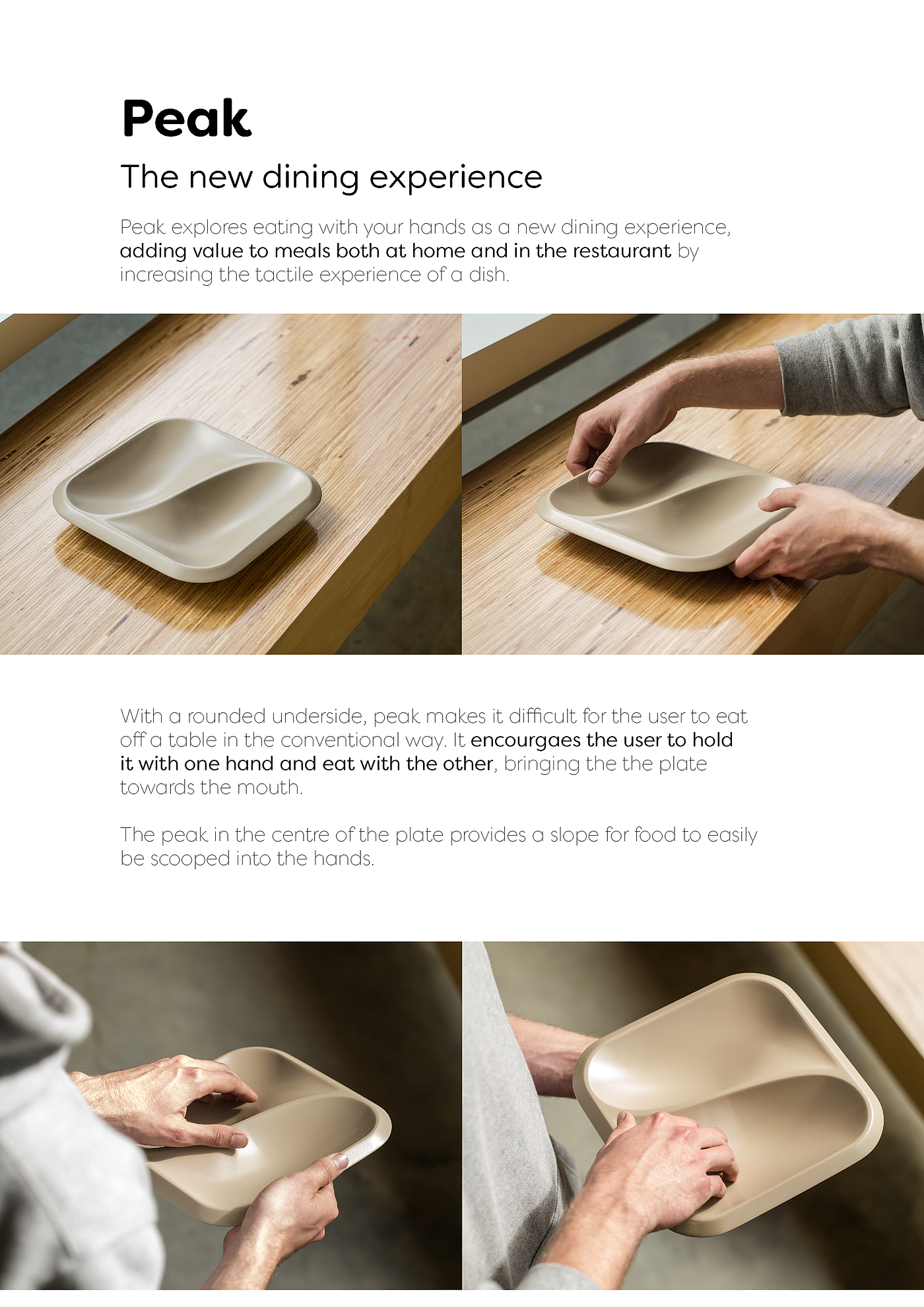 Peak

The new dining experience

Peak explores eating with your hands as a new dining experience, adding value to meals both at home and in the restaurant by increasing the tactile experience of a dish.

With a rounded underside, peak makes it difficult for the user to eat off a table in the conventional way. It encourgaes the user to hold it with one hand and eat with the other, bringing the the plate towards the mouth.

The peak in the centre of the plate provides a slope for food to easily be scooped into the hands.