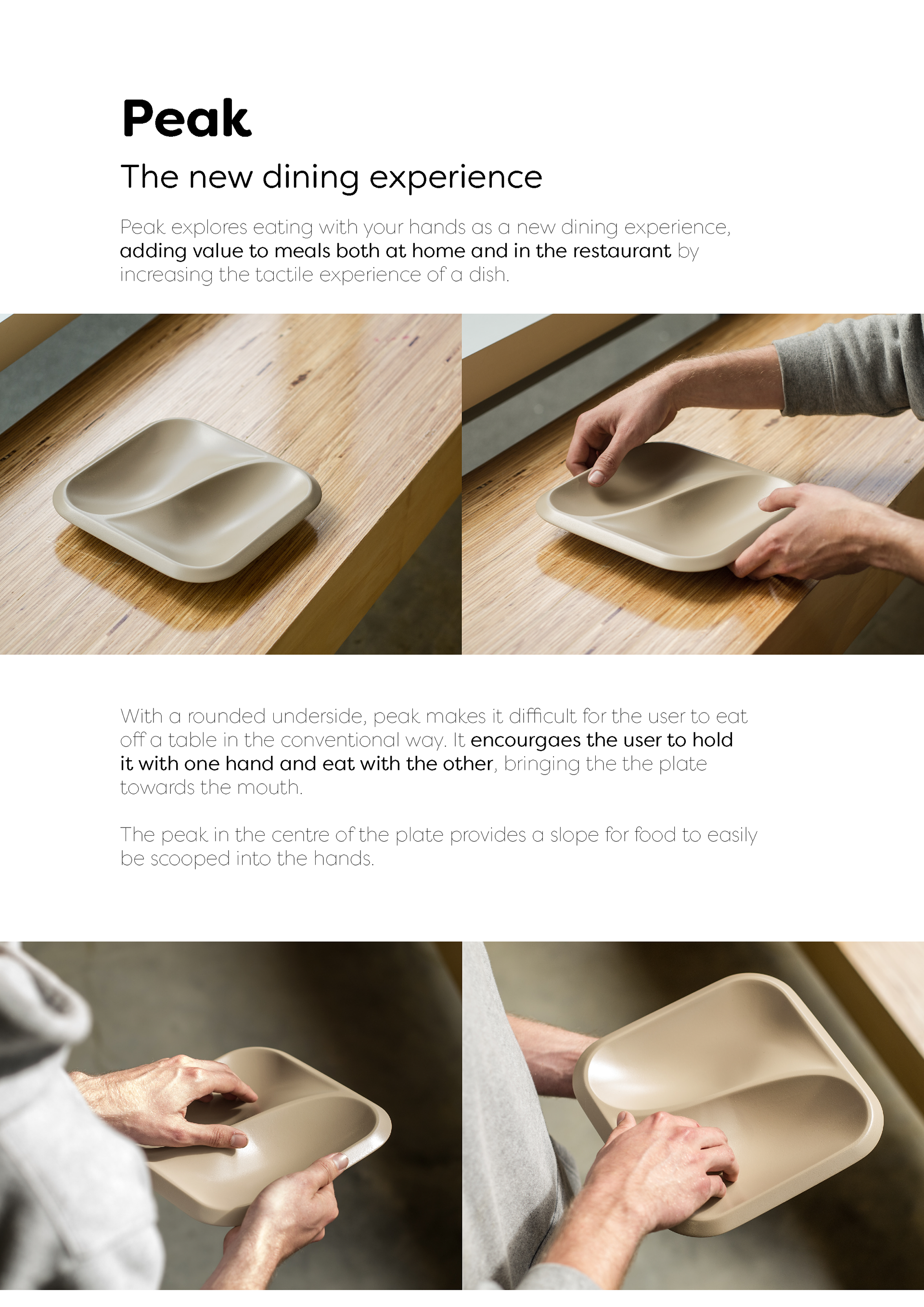 Peak

The new dining experience

Peak explores eating with your hands as a new dining experience, adding value to meals both at home and in the restaurant by increasing the tactile experience of a dish.

With a rounded underside, peak makes it difficult for the user to eat off a table in the conventional way. It encourgaes the user to hold it with one hand and eat with the other, bringing the the plate towards the mouth.

The peak in the centre of the plate provides a slope for food to easily be scooped into the hands.