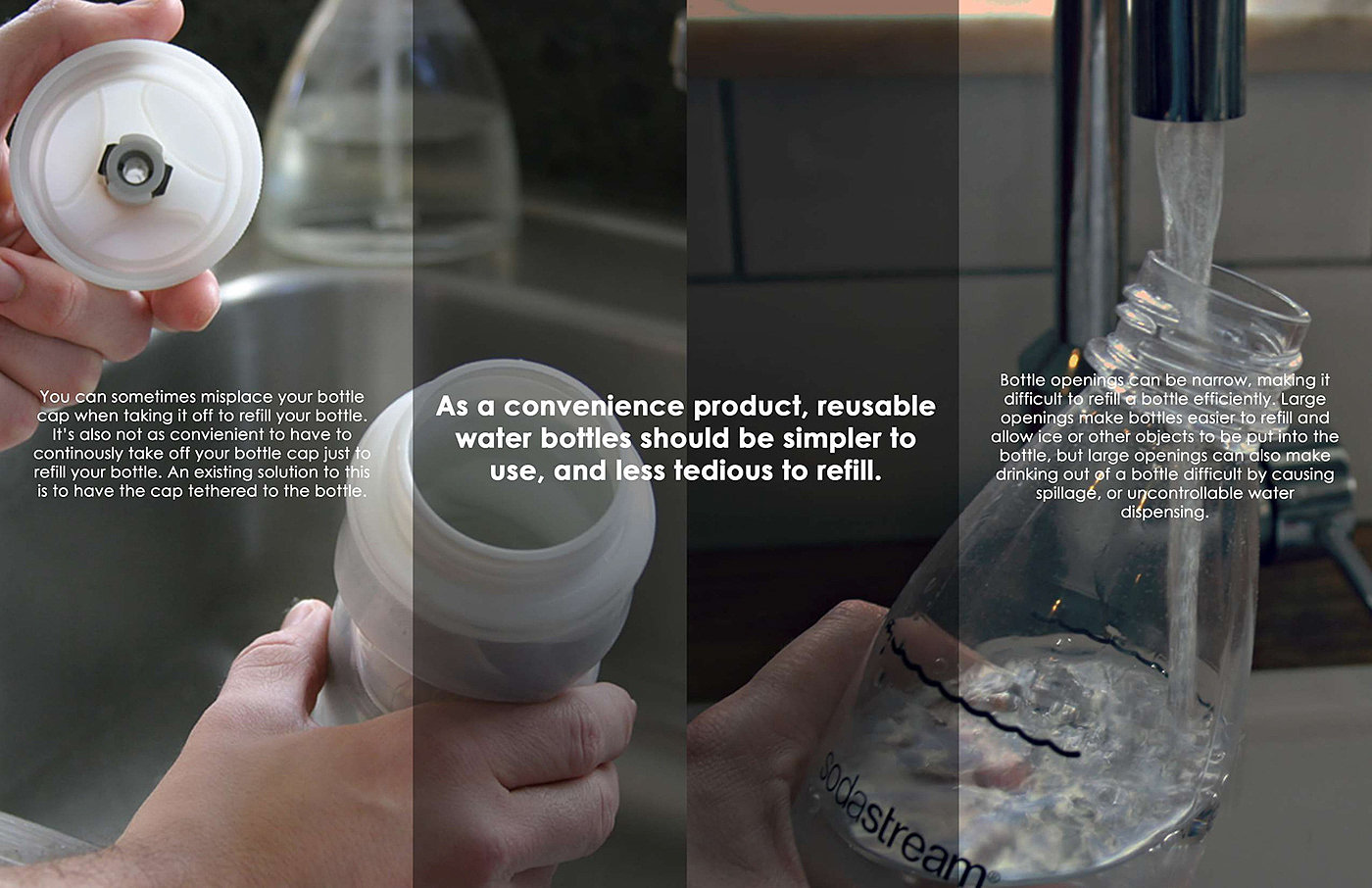 You can sometimes misplace your bottle cap when taking it off to refill your bottle. It's also not as convienient to have to continously take off your bottle cap just to refill your bottle. An existing solution to this is to have the cap tethered to the bottle.

As a convenience product, reusable water bottles should be simpler to use, and less tedious to refill.

Bottle openings can be narrow, making it difficult to refill a bottle efficiently. Large openings make bottles easier to refill and allow ice or other objects to be put into the bottle, but large openings can also make drinking out of a bottle difficult by causing spillage, or uncontrollable water dispensing.

sodastream