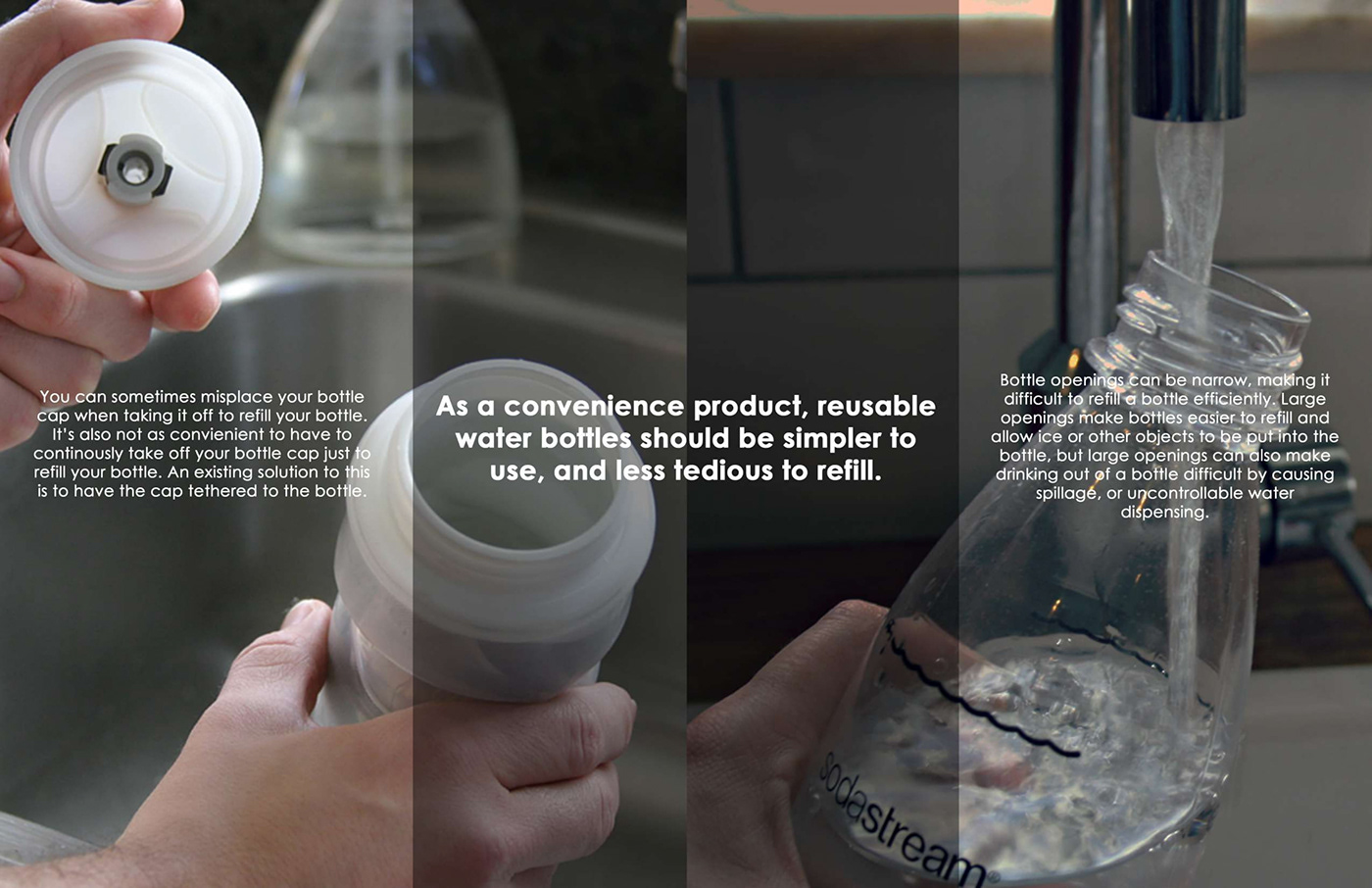 You can sometimes misplace your bottle cap when taking it off to refill your bottle. It's also not as convienient to have to continously take off your bottle cap just to refill your bottle. An existing solution to this is to have the cap tethered to the bottle.

As a convenience product, reusable water bottles should be simpler to use, and less tedious to refill.

Bottle openings can be narrow, making it difficult to refill a bottle efficiently. Large openings make bottles easier to refill and allow ice or other objects to be put into the bottle, but large openings can also make drinking out of a bottle difficult by causing spillage, or uncontrollable water dispensing.

sodastream