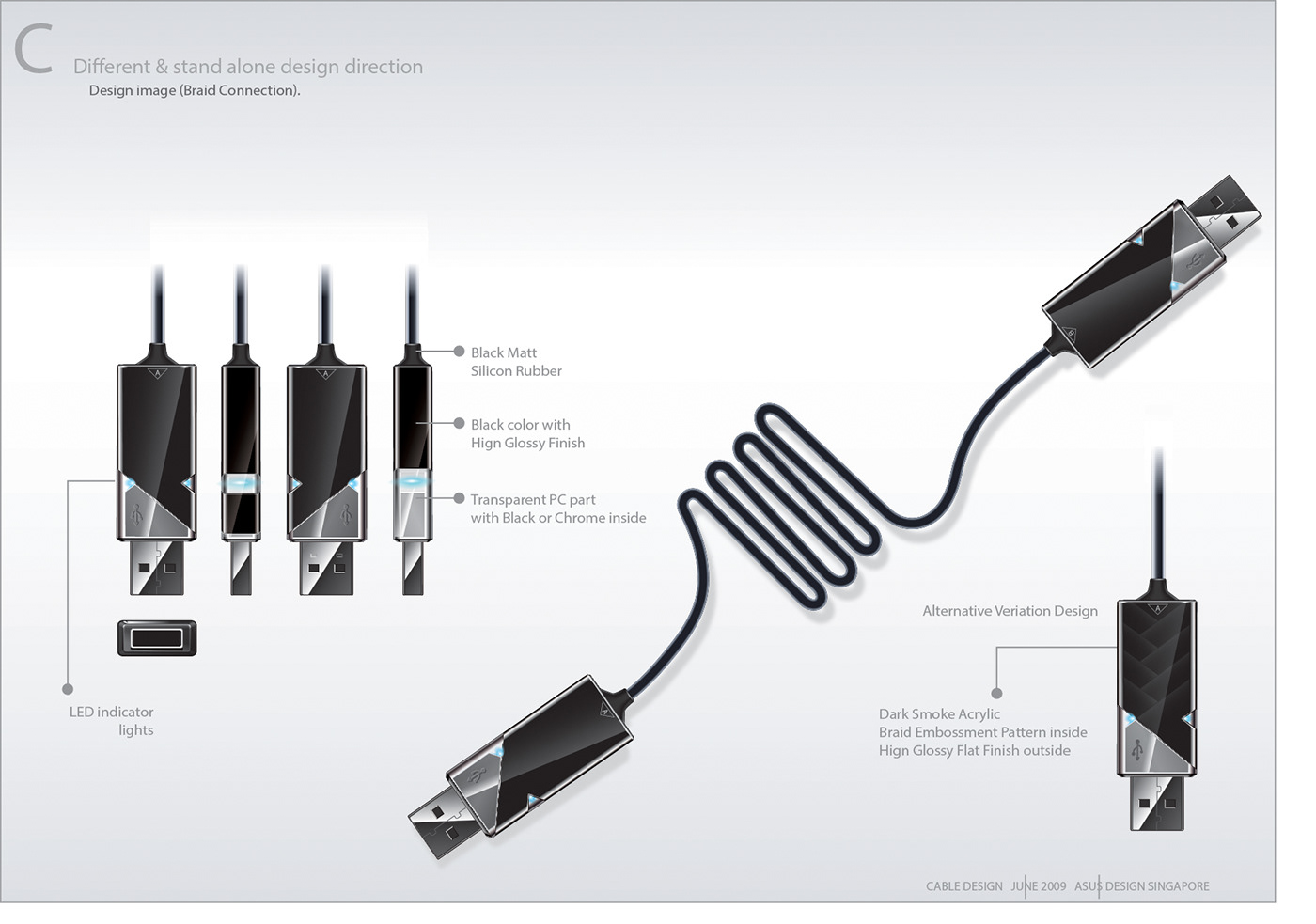 C

Different & stand alone design direction

Design image (Braid Connection).

Black Matt
Silicon Rubber

Black color with
Hign Glossy Finish

Transparent PC part
with Black or Chrome inside

LED indicator
lights

Alternative Veriation Design

Dark Smoke Acrylic
Braid Embossment Pattern inside
Hign Glossy Flat Finish outside

CABLE DESIGN JUNE 2009 ASUS DESIGN SINGAPORE