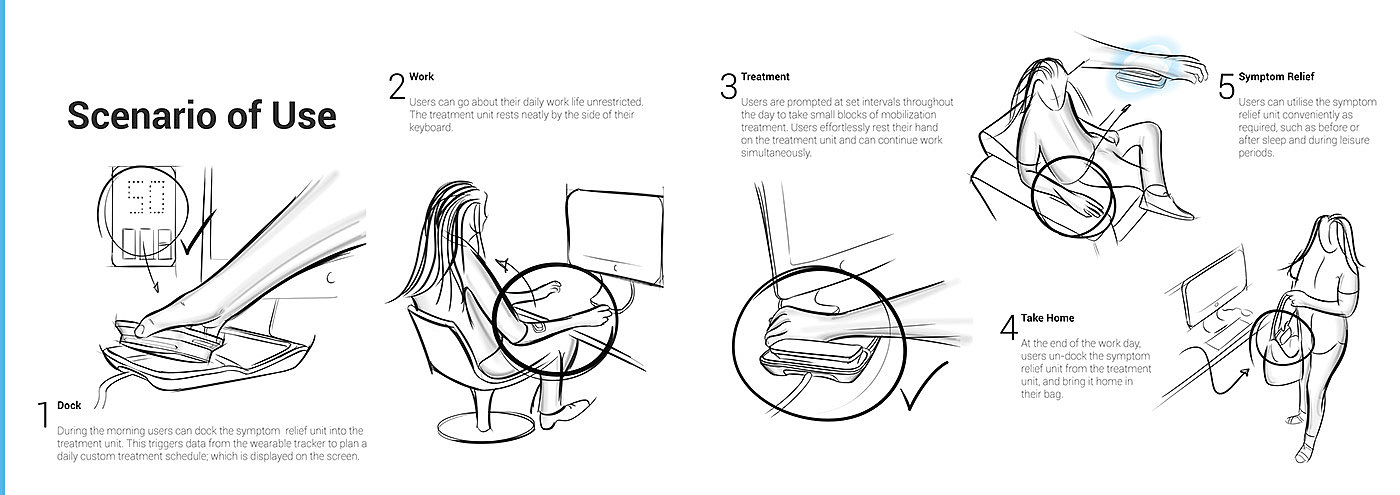 Scenario of Use

50

1 Dock

During the morning users can dock the symptom relief unit into the treatment unit. This triggers data from the wearable tracker to plan a daily custom treatment schedule; which is displayed on the screen.

2 Work

Users can go about their daily work life unrestricted. The treatment unit rests neatly by the side of their keyboard.

3 Treatment

Users are prompted at set intervals throughout the day to take small blocks of mobilization treatment. Users effortlessly rest their hand on the treatment unit and can continue work simultaneously.

4 Take Home

At the end of the work day, users un-dock the symptom relief unit from the treatment unit, and bring it home in their bag.

5 Symptom Relief

Users can utilise the symptom relief unit conveniently as required, such as before or after sleep and during leisure periods.