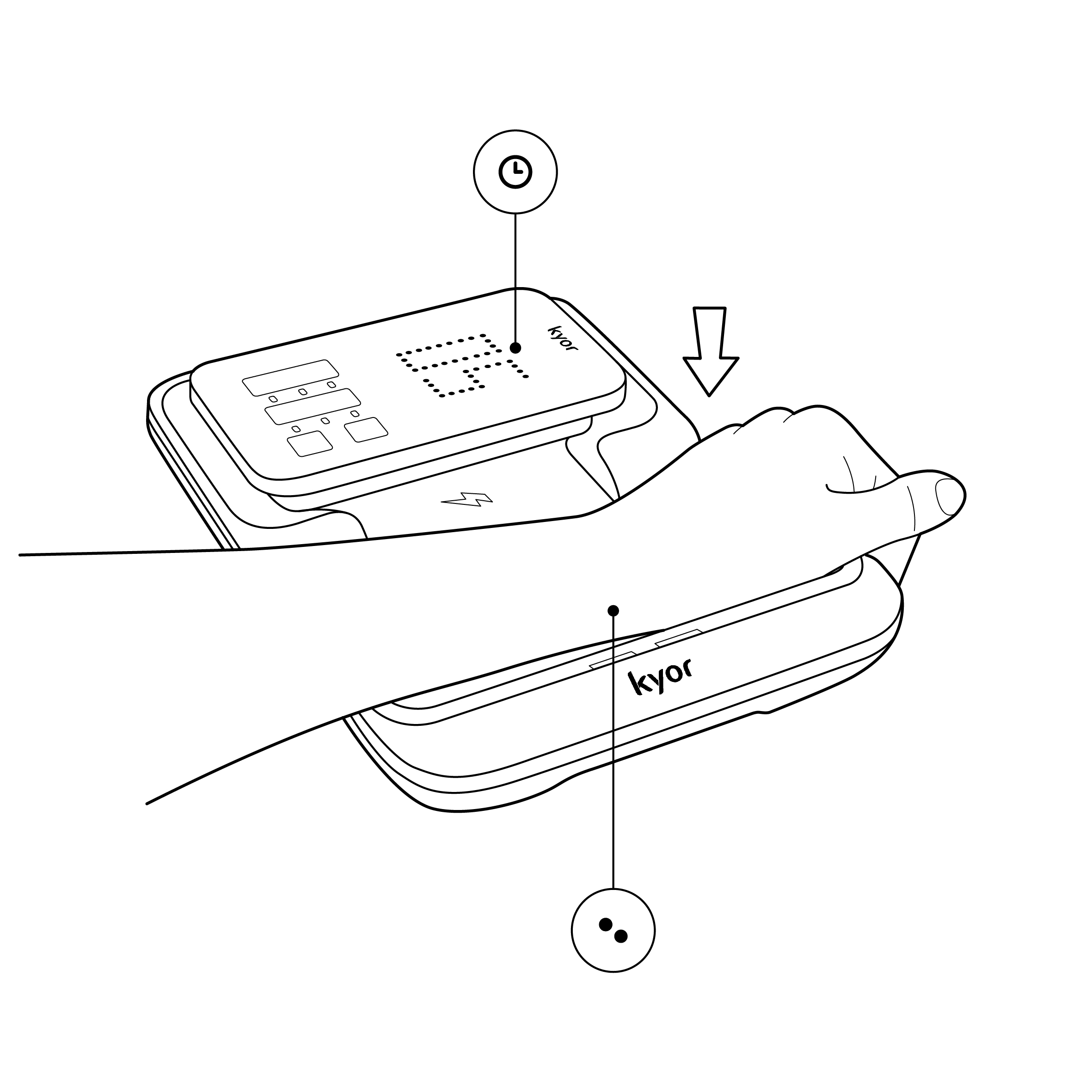 kyor

kyor