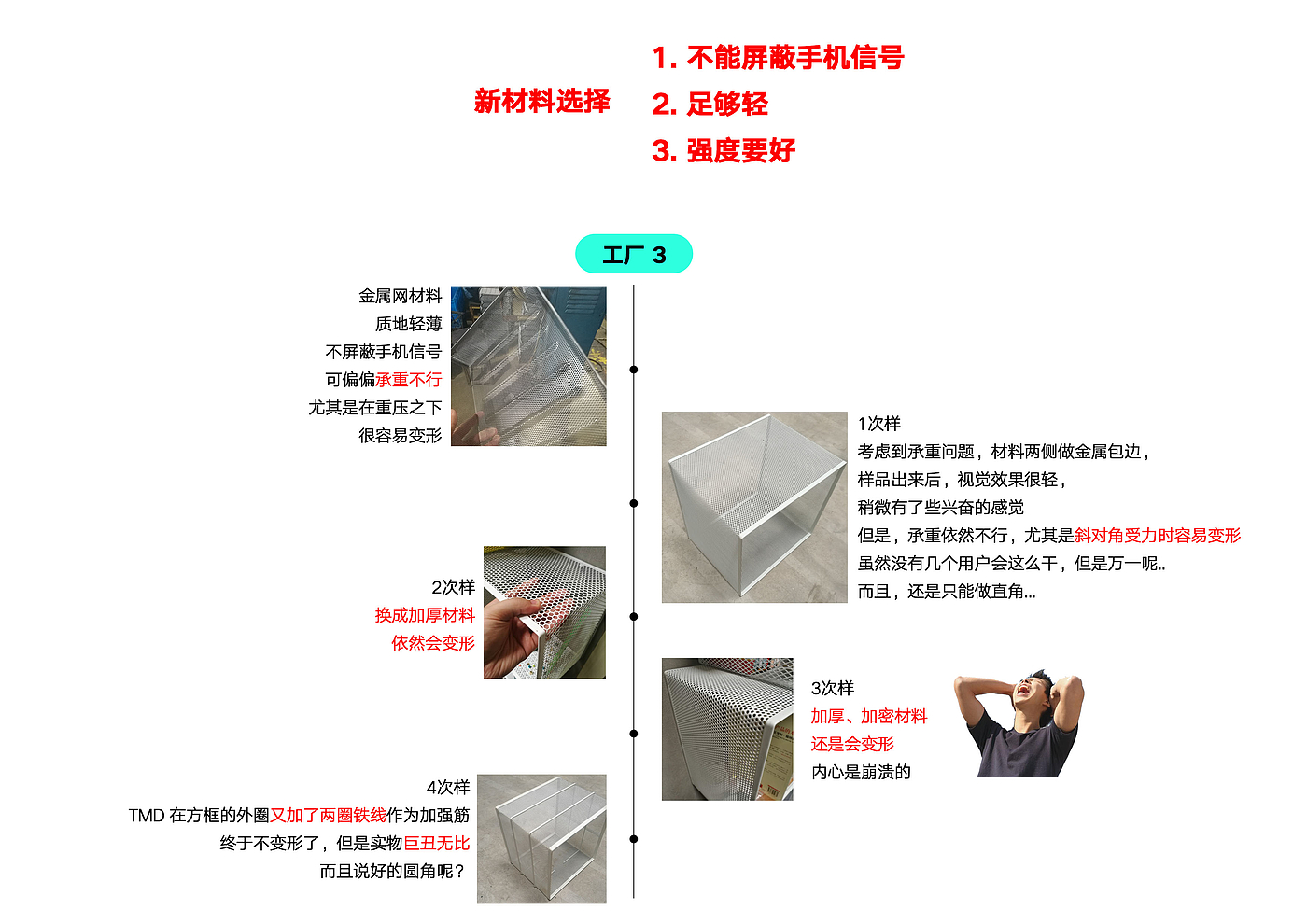 新材料选择

1. 不能屏蔽手机信号
2. 足够轻
3. 强度要好

工厂 3

金属网材料
质地轻薄
不屏蔽手机信号
可偏偏承重不行
尤其是在重压之下
很容易变形

1次样
考虑到承重问题，材料两侧做金属包边，
样品出来后，视觉效果很轻，
稍微有了些兴奋的感觉
但是，承重依然不行，尤其是斜对角受力时容易变形
虽然没有几个用户会这么干，但是万一呢..
而且，还是只能做直角...

2次样
换成加厚材料
依然会变形

3次样
加厚、加密材料
还是会变形
内心是崩溃的

4次样
TMD 在方框的外圈又加了两圈铁线作为加强筋
终于不变形了，但是实物巨丑无比
而且说好的圆角呢？