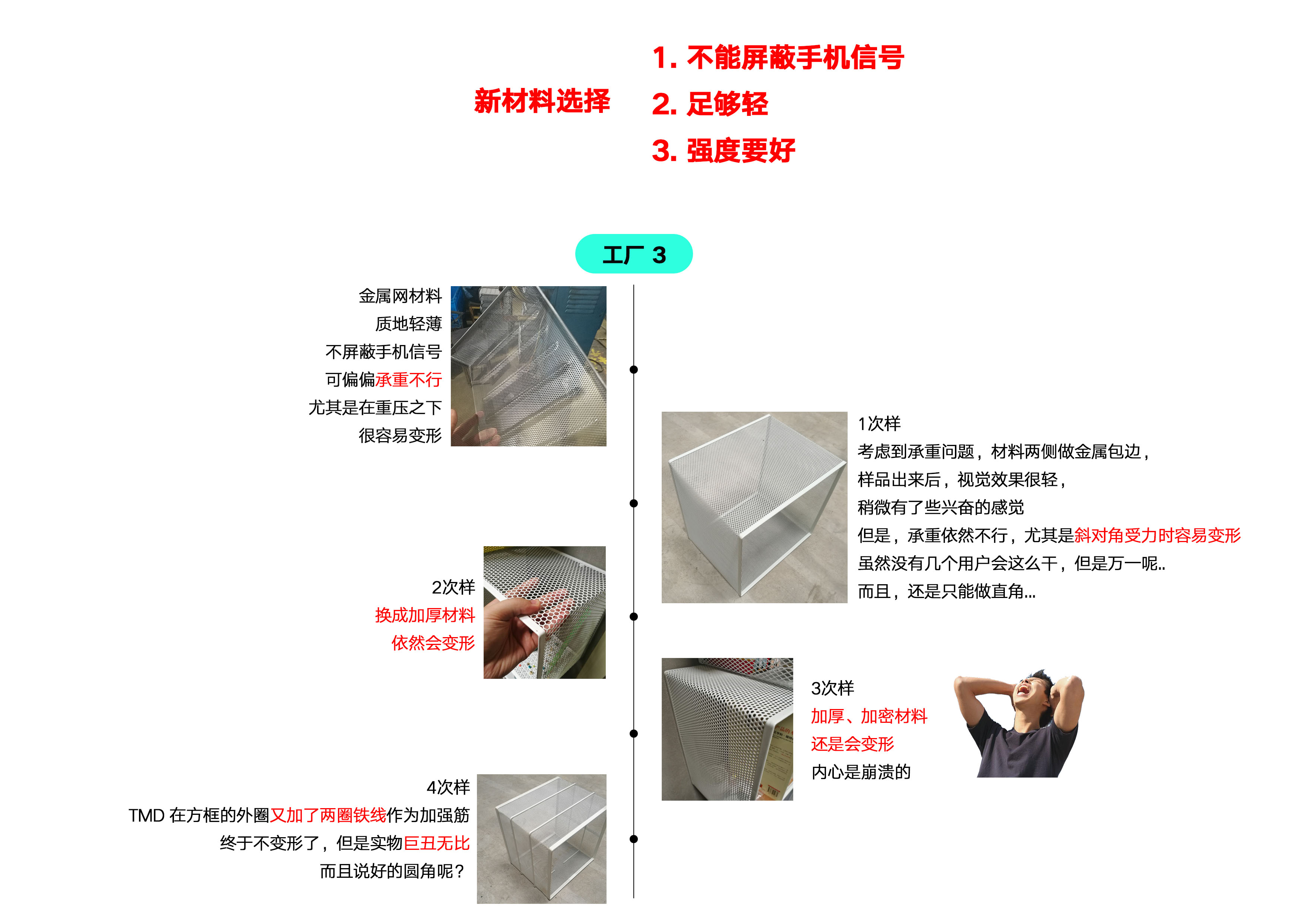 新材料选择

1. 不能屏蔽手机信号
2. 足够轻
3. 强度要好

工厂 3

金属网材料
质地轻薄
不屏蔽手机信号
可偏偏承重不行
尤其是在重压之下
很容易变形

1次样
考虑到承重问题，材料两侧做金属包边，
样品出来后，视觉效果很轻，
稍微有了些兴奋的感觉
但是，承重依然不行，尤其是斜对角受力时容易变形
虽然没有几个用户会这么干，但是万一呢..
而且，还是只能做直角...

2次样
换成加厚材料
依然会变形

3次样
加厚、加密材料
还是会变形
内心是崩溃的

4次样
TMD 在方框的外圈又加了两圈铁线作为加强筋
终于不变形了，但是实物巨丑无比
而且说好的圆角呢？